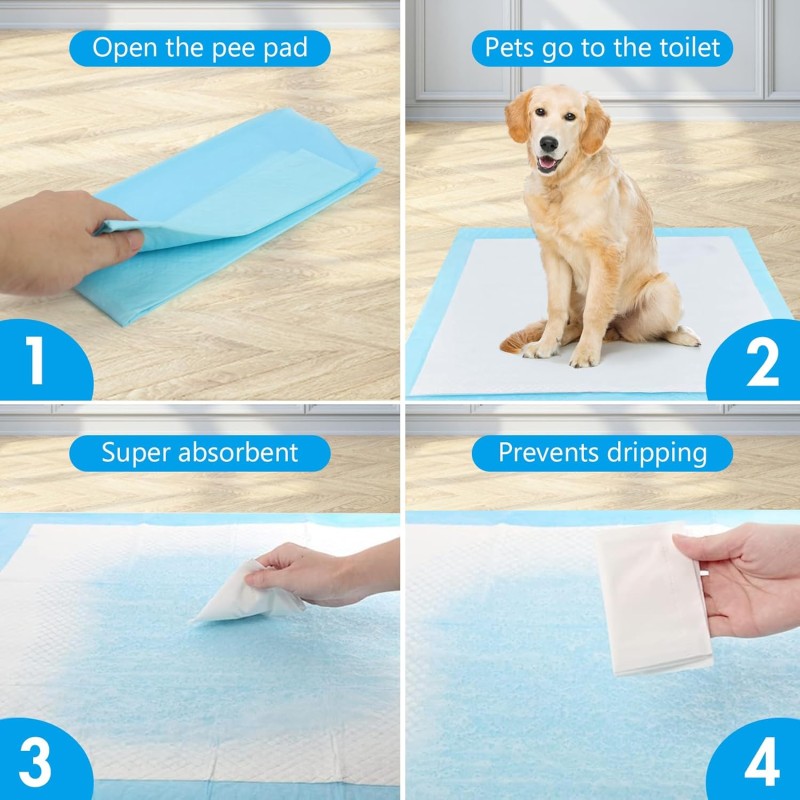 Open the pee pad

1

Pets go to the toilet

2

Super absorbent

3

Prevents dripping

4