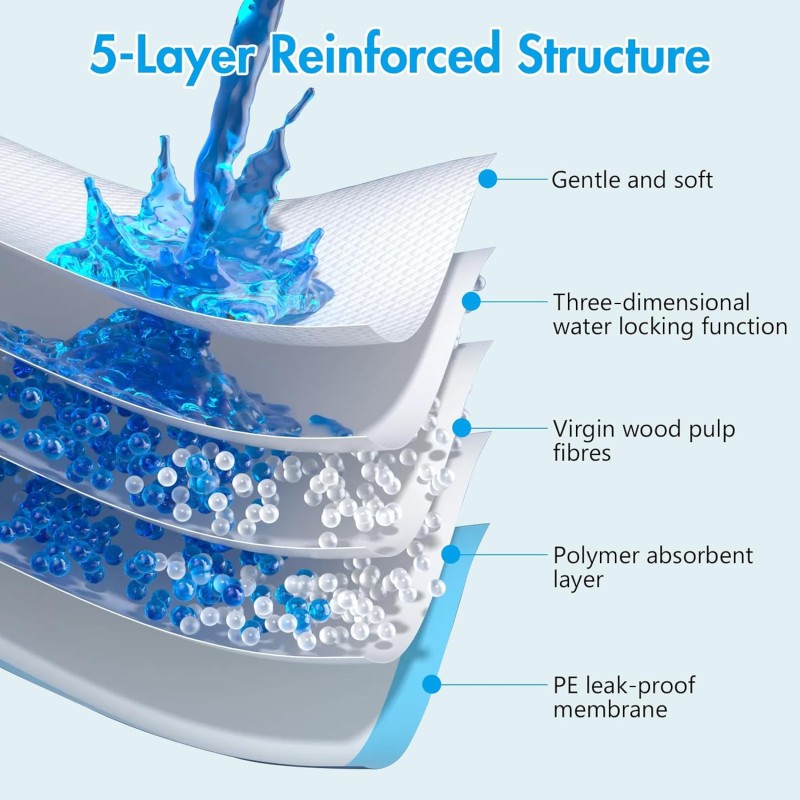 5-Layer Reinforced Structure

Gentle and soft

Three-dimensional water locking function

Virgin wood pulp fibres

Polymer absorbent layer

PE leak-proof membrane