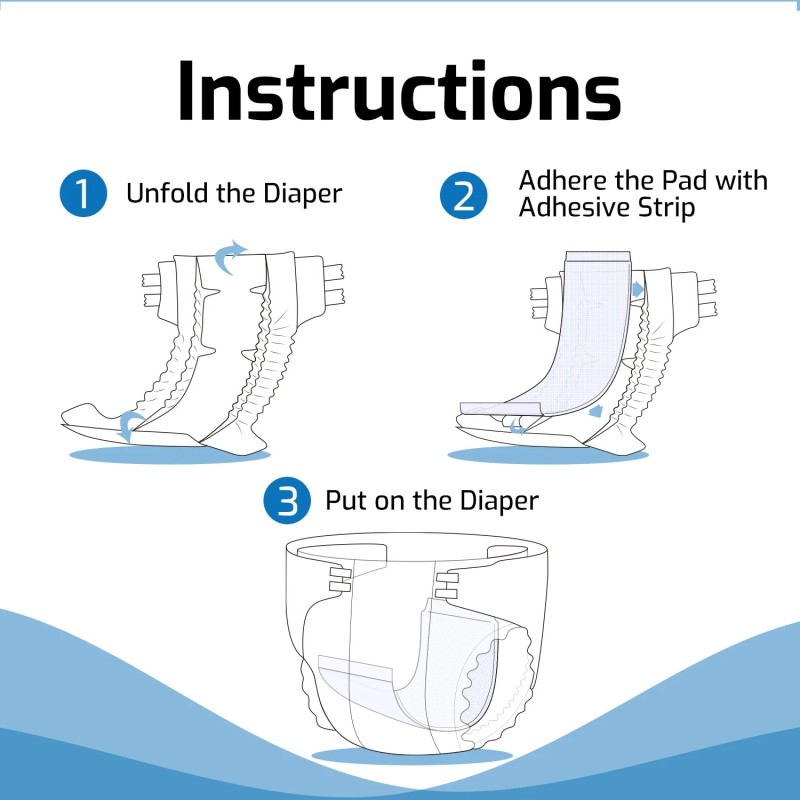 Instructions

1 Unfold the Diaper

2 Adhere the Pad with Adhesive Strip

3 Put on the Diaper