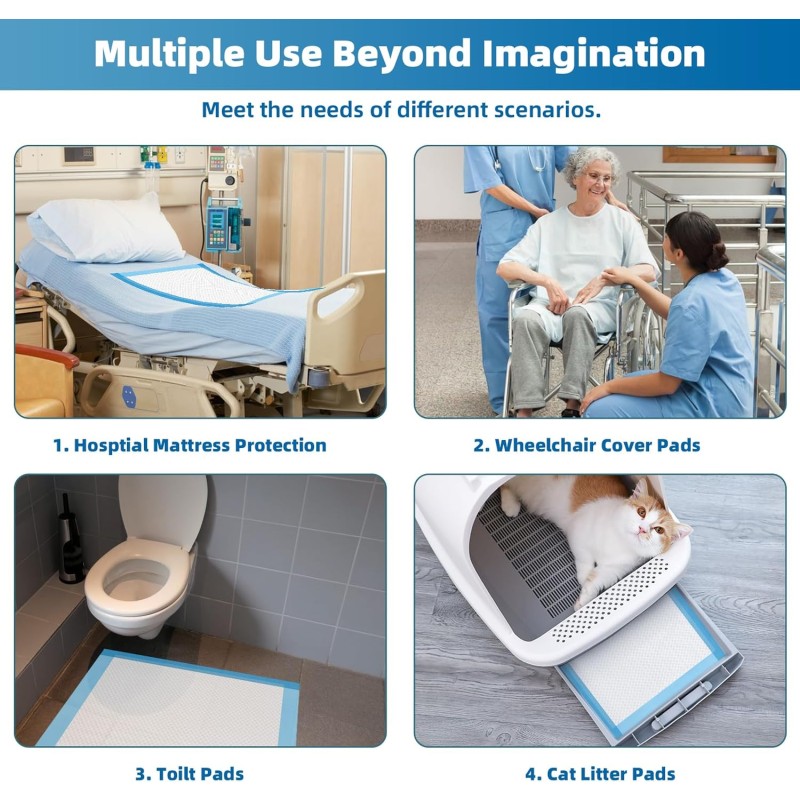 Multiple Use Beyond Imagination

Meet the needs of different scenarios.

1. Hosptial Mattress Protection

2. Wheelchair Cover Pads

3. Toilt Pads

4. Cat Litter Pads