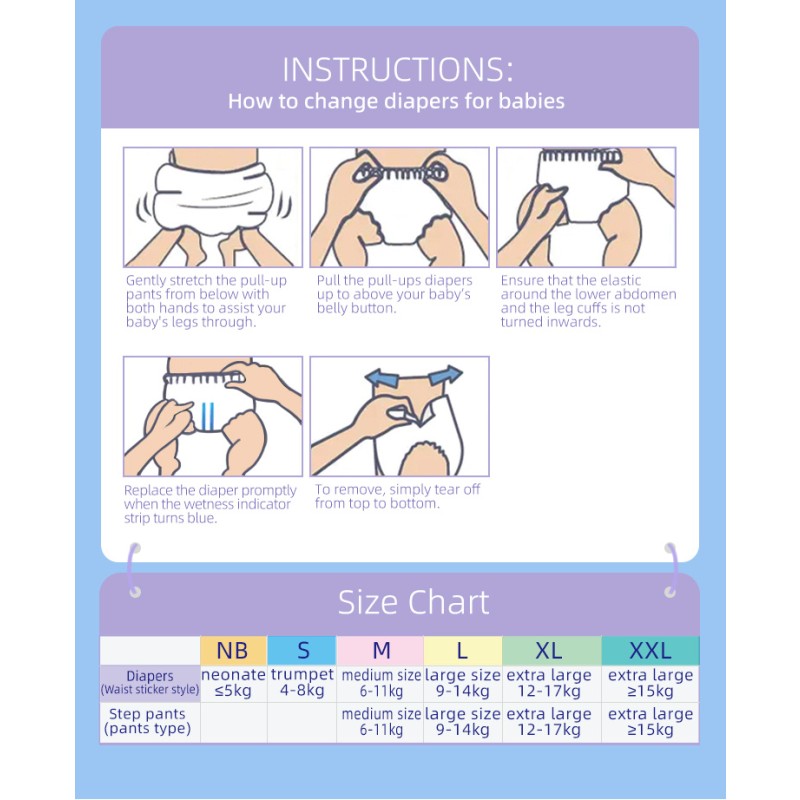 INSTRUCTIONS:
How to change diapers for babies

Gently stretch the pull-up pants from below with both hands to assist your baby's legs through.

Pull the pull-ups diapers up to above your baby's belly button.

Ensure that the elastic around the lower abdomen and the leg cuffs is not turned inwards.

Replace the diaper promptly when the wetness indicator strip turns blue.

To remove, simply tear off from top to bottom.

Size Chart

| | NB | S | M | L | XL | XXL |
|---|---|---|---|---|---|---|
| Diapers (Waist sticker style) | neonate ≤5kg | trumpet 4-8kg | medium size 6-11kg | large size 9-14kg | extra large 12-17kg | extra large ≥15kg |
| Step pants (pants type) | | | medium size 6-11kg | large size 9-14kg | extra large 12-17kg | extra large ≥15kg |