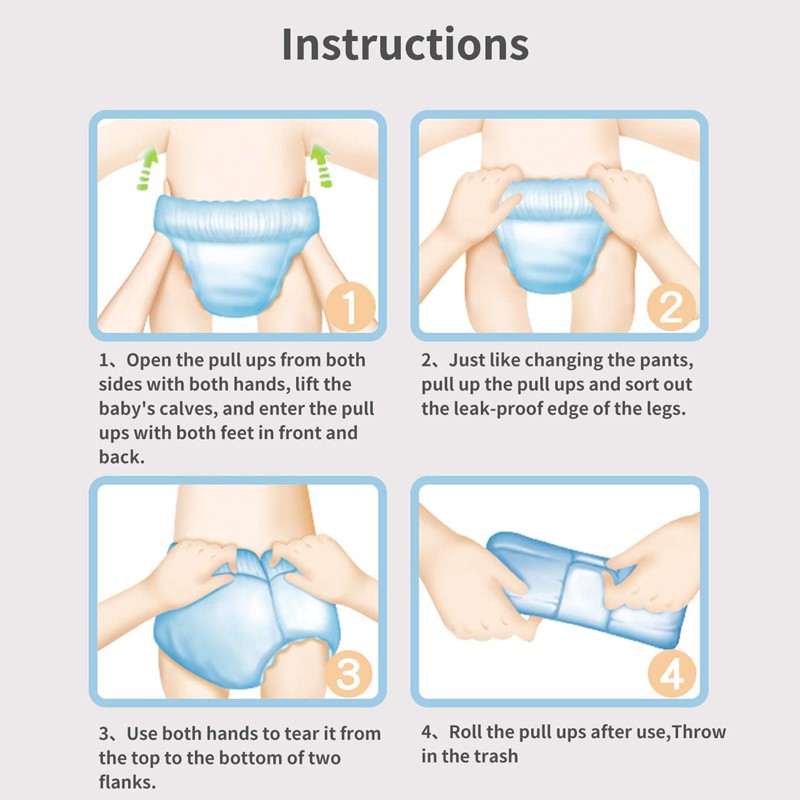 Instructions

1

1、Open the pull ups from both sides with both hands, lift the baby's calves, and enter the pull ups with both feet in front and back.

2

2、Just like changing the pants, pull up the pull ups and sort out the leak-proof edge of the legs.

3

3、Use both hands to tear it from the top to the bottom of two flanks.

4

4、Roll the pull ups after use,Throw in the trash