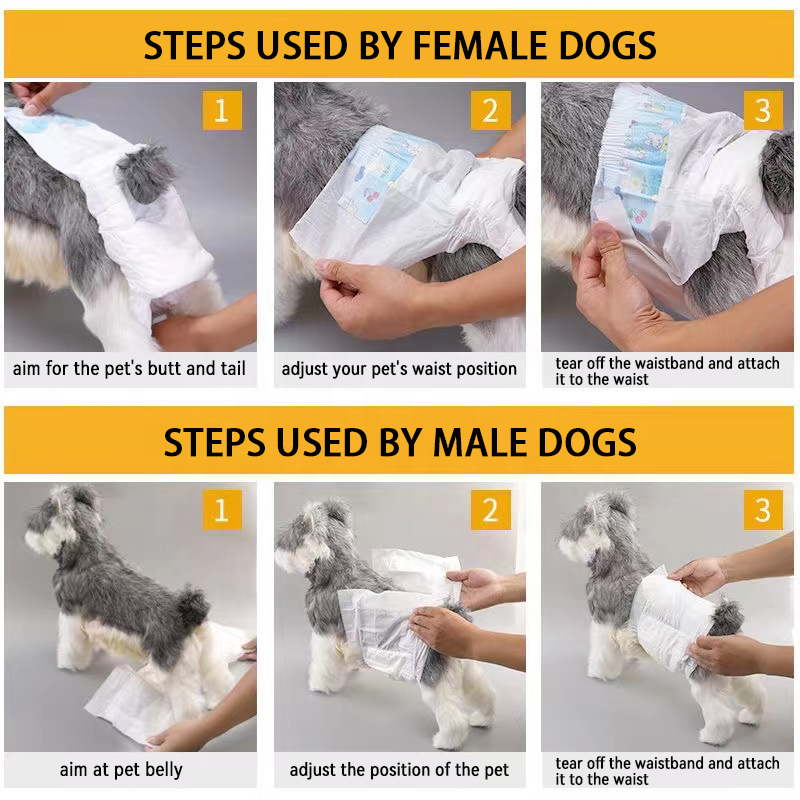 STEPS USED BY FEMALE DOGS

1

aim for the pet's butt and tail

2

adjust your pet's waist position

3

tear off the waistband and attach it to the waist

STEPS USED BY MALE DOGS

1

aim at pet belly

2

adjust the position of the pet

3

tear off the waistband and attach it to the waist