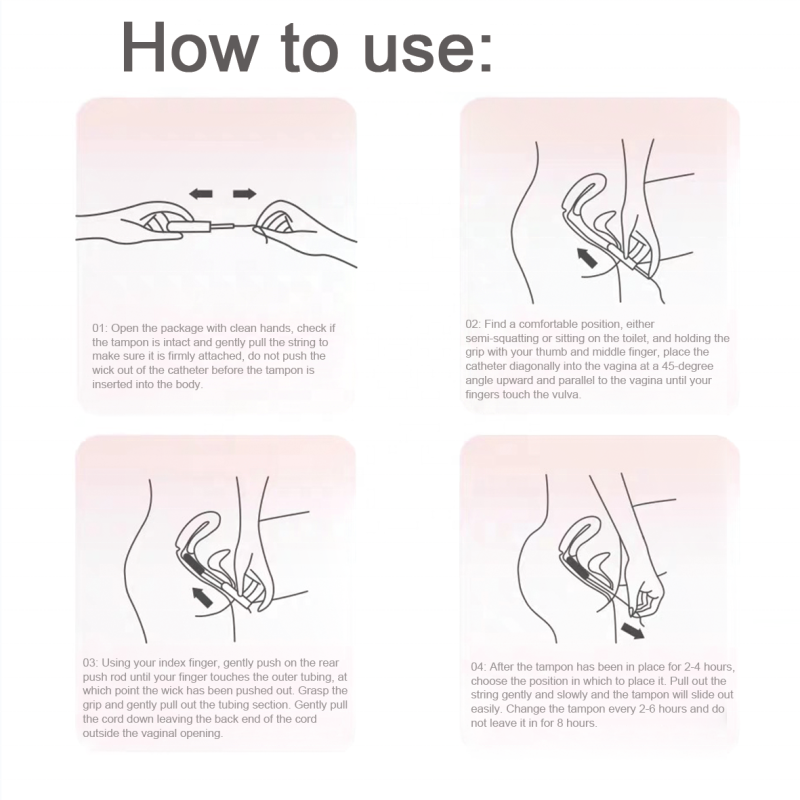 How to use:

01: Open the package with clean hands, check if the tampon is intact and gently pull the string to make sure it is firmly attached, do not push the wick out of the catheter before the tampon is inserted into the body.

02: Find a comfortable position, either semi-squatting or sitting on the toilet, and holding the grip with your thumb and middle finger, place the catheter diagonally into the vagina at a 45-degree angle upward and parallel to the vagina until your fingers touch the vulva.

03: Using your index finger, gently push on the rear push rod until your finger touches the outer tubing, at which point the wick has been pushed out. Grasp the grip and gently pull out the tubing section. Gently pull the cord down leaving the back end of the cord outside the vaginal opening.

04: After the tampon has been in place for 2-4 hours, choose the position in which to place it. Pull out the string gently and slowly and the tampon will slide out easily. Change the tampon every 2-6 hours and do not leave it in for 8 hours.