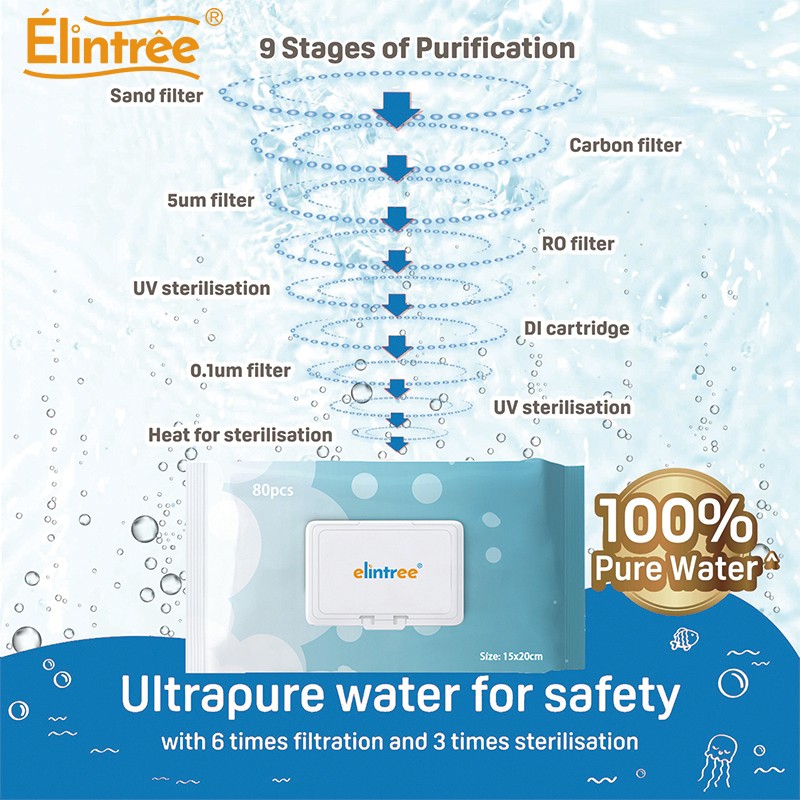 Élintrêe®

9 Stages of Purification

Sand filter

Carbon filter

5um filter

RO filter

UV sterilisation

DI cartridge

0.1um filter

UV sterilisation

Heat for sterilisation

80pcs

elintree®

Size: 15x20cm

100% Pure Water^

Ultrapure water for safety

with 6 times filtration and 3 times sterilisation