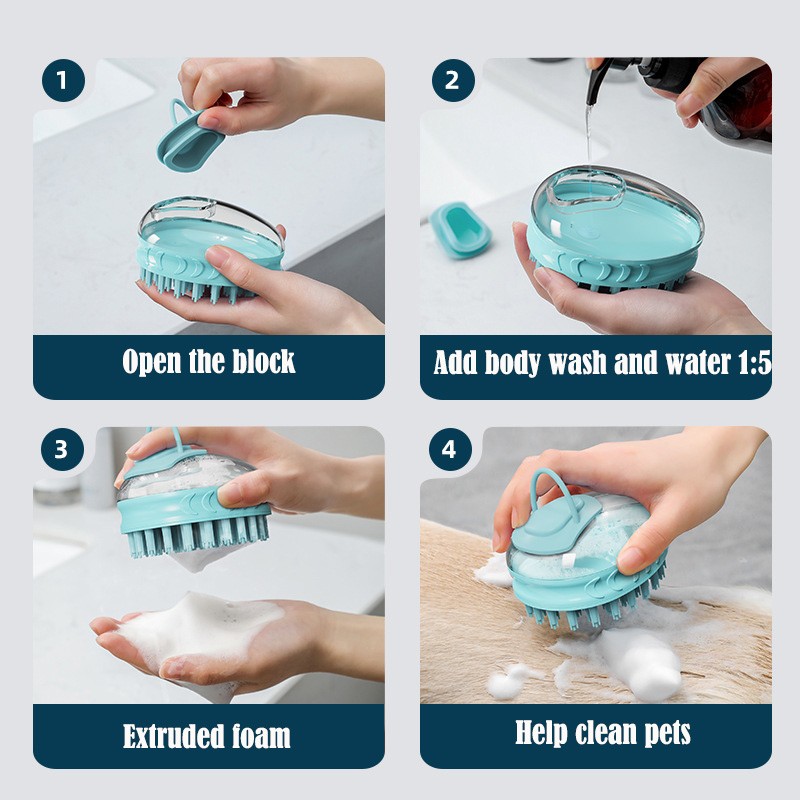 1

Open the block

2

Add body wash and water 1:5

3

Extruded foam

4

Help clean pets