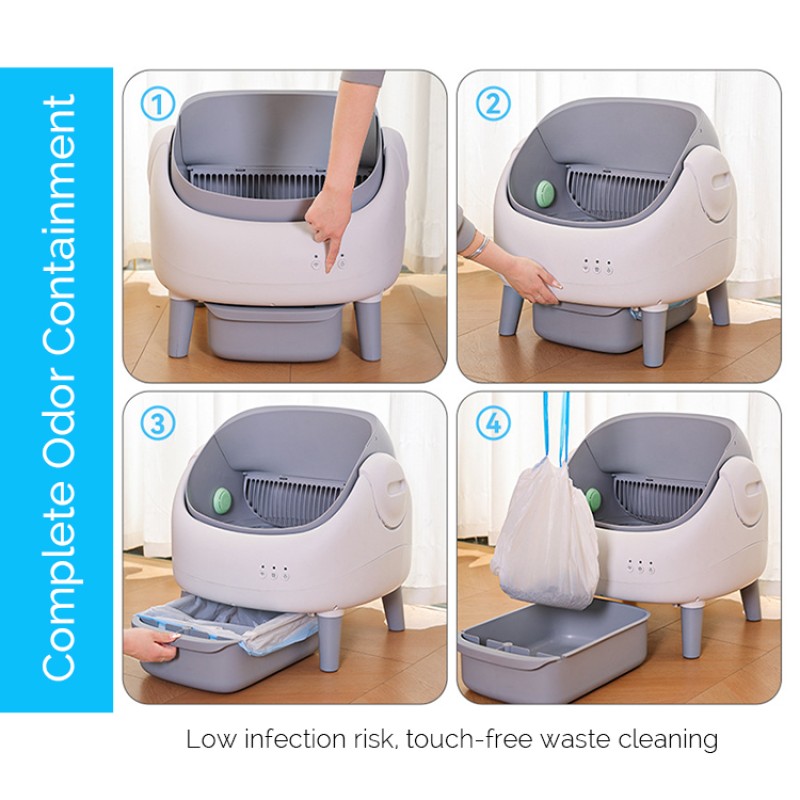 Complete Odor Containment

1

2

3

4

Low infection risk, touch-free waste cleaning