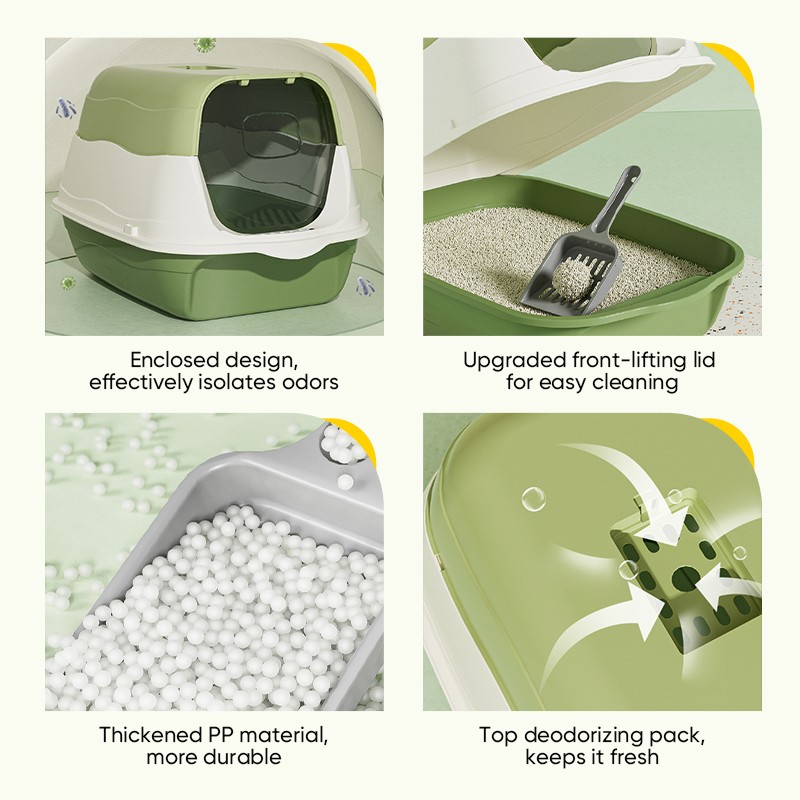 Enclosed design, effectively isolates odors

Upgraded front-lifting lid for easy cleaning

Thickened PP material, more durable

Top deodorizing pack, keeps it fresh