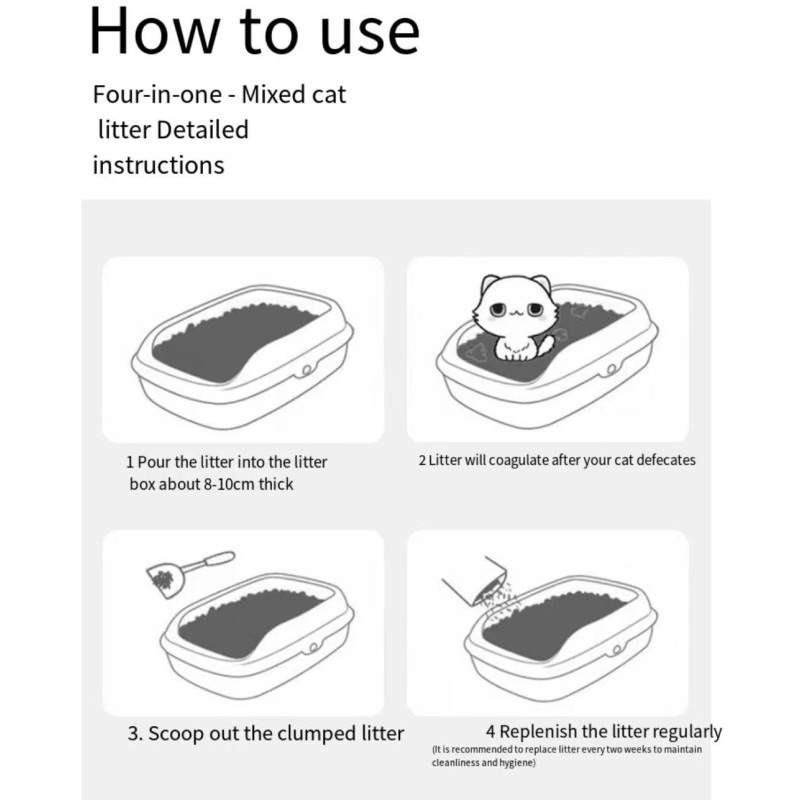 How to use

Four-in-one - Mixed cat litter Detailed instructions

1 Pour the litter into the litter box about 8-10cm thick

2 Litter will coagulate after your cat defecates

3. Scoop out the clumped litter

4 Replenish the litter regularly
(It is recommended to replace litter every two weeks to maintain cleanliness and hygiene)