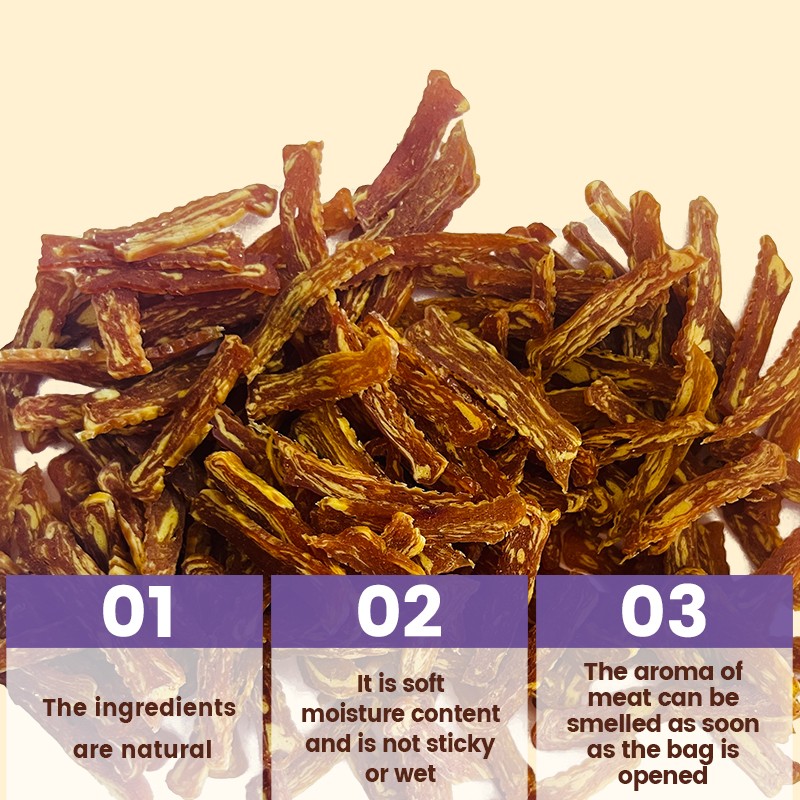 01

The ingredients are natural

02

It is soft moisture content and is not sticky or wet

03

The aroma of meat can be smelled as soon as the bag is opened