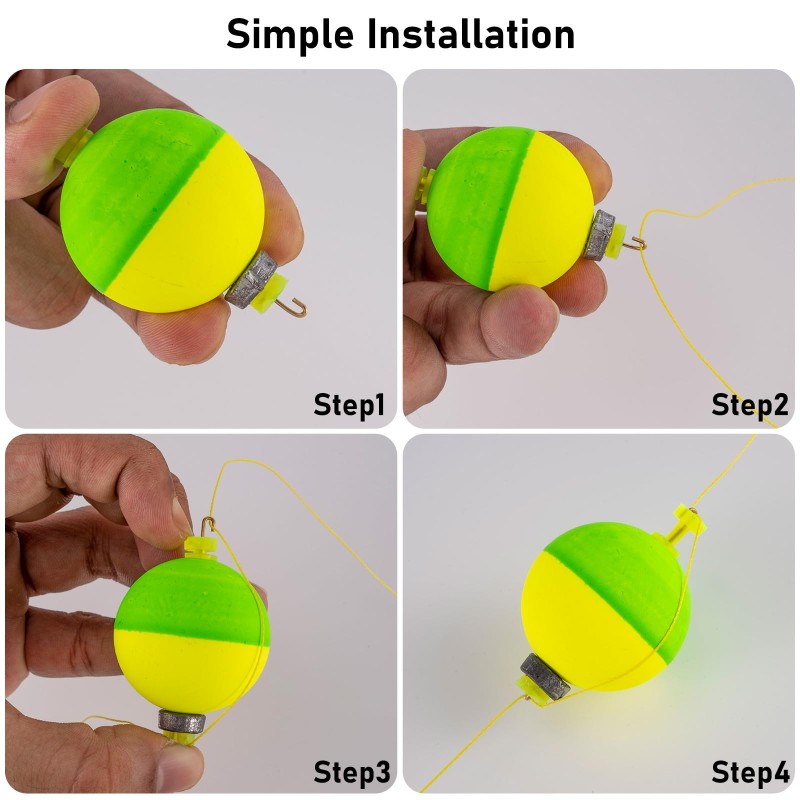 Simple Installation

Step1

Step2

Step3

Step4