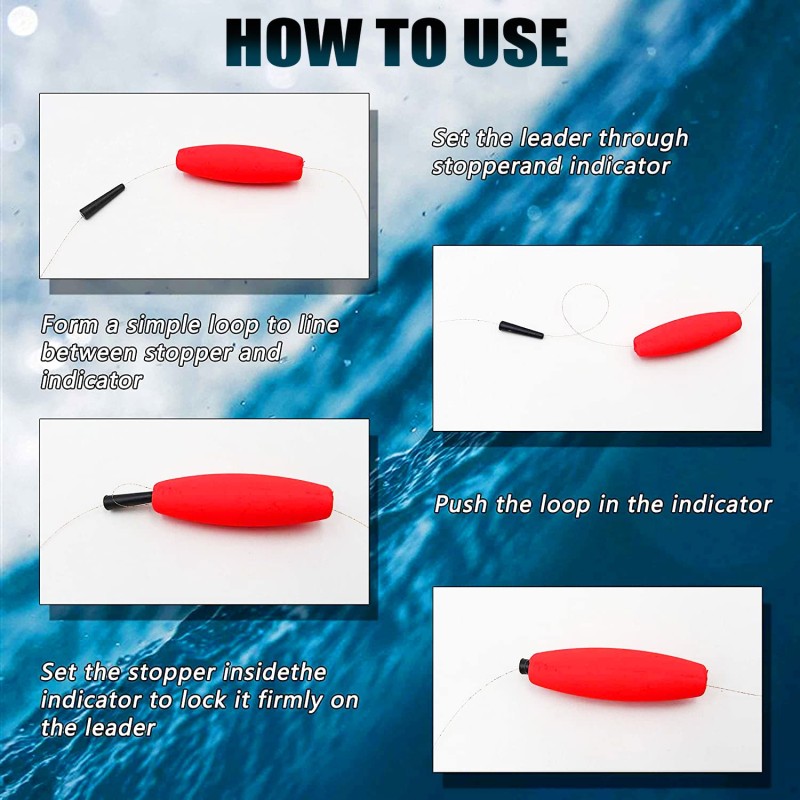 HOW TO USE

Set the leader through stopperand indicator

Form a simple loop to line between stopper and indicator

Push the loop in the indicator

Set the stopper insidethe indicator to lock it firmly on the leader