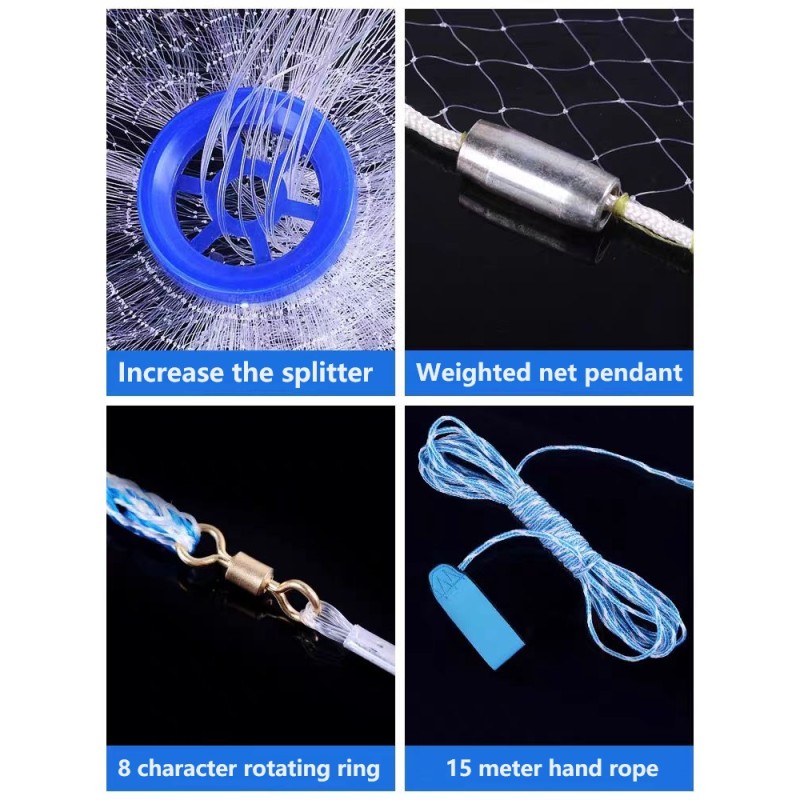 Increase the splitter

Weighted net pendant

8 character rotating ring

15 meter hand rope