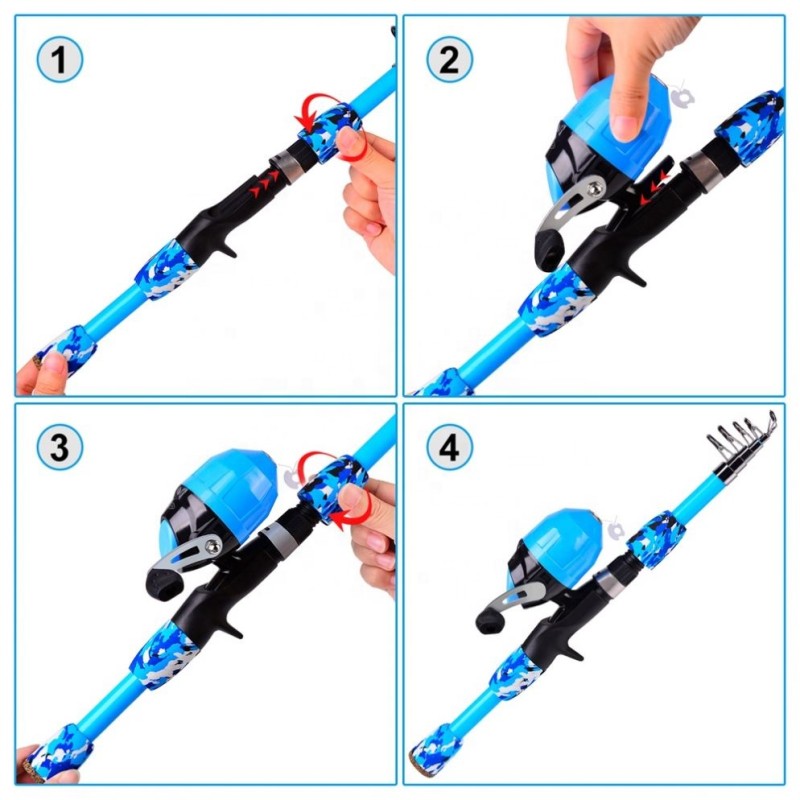 1

2

3

4