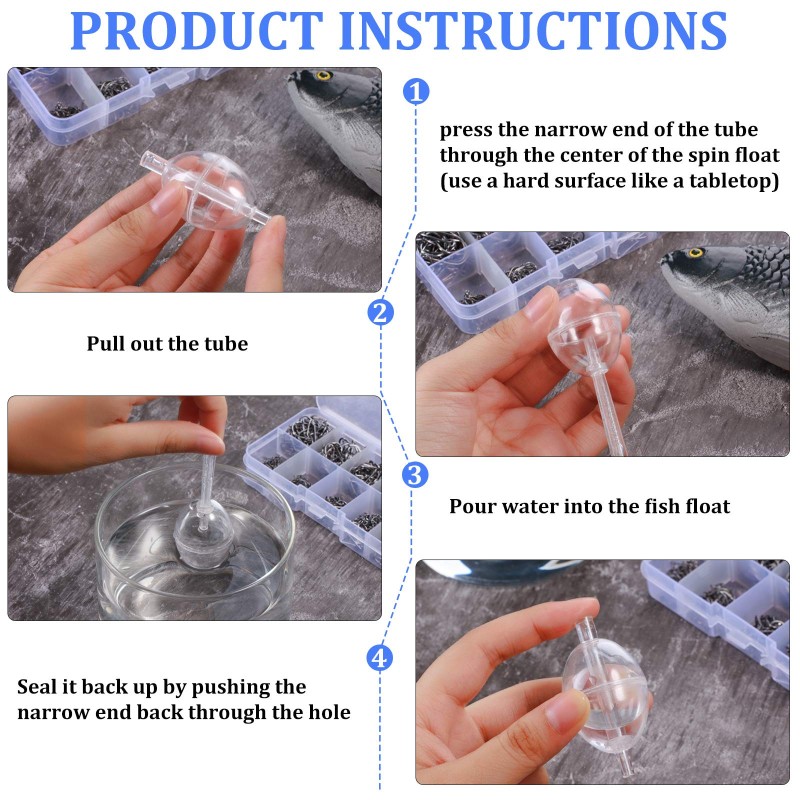 PRODUCT INSTRUCTIONS

1

press the narrow end of the tube through the center of the spin float (use a hard surface like a tabletop)

2

Pull out the tube

3

Pour water into the fish float

4

Seal it back up by pushing the narrow end back through the hole