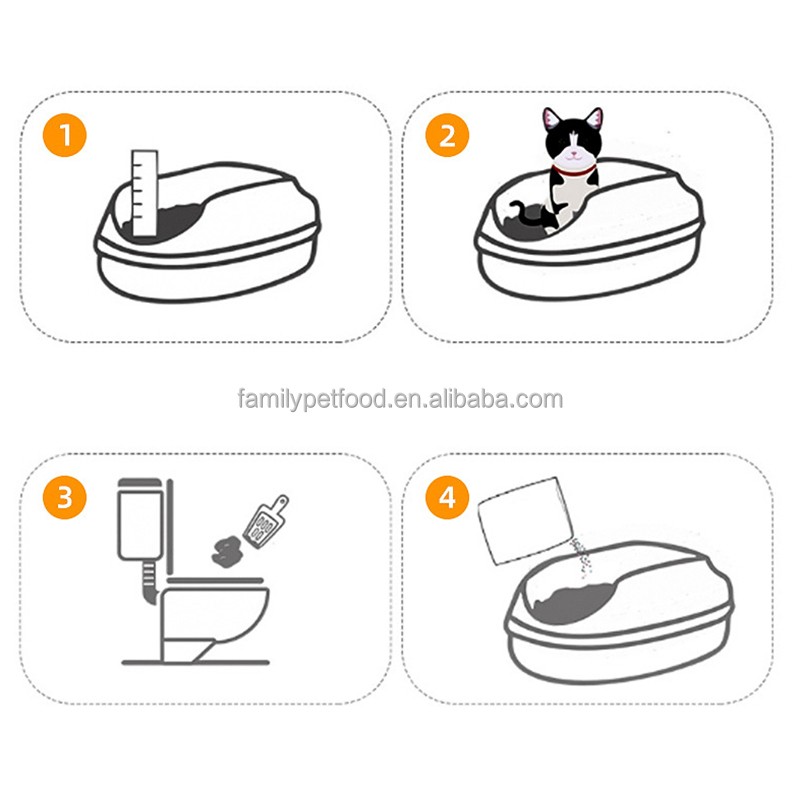 1

2

familypetfood.en.alibaba.com

3

4