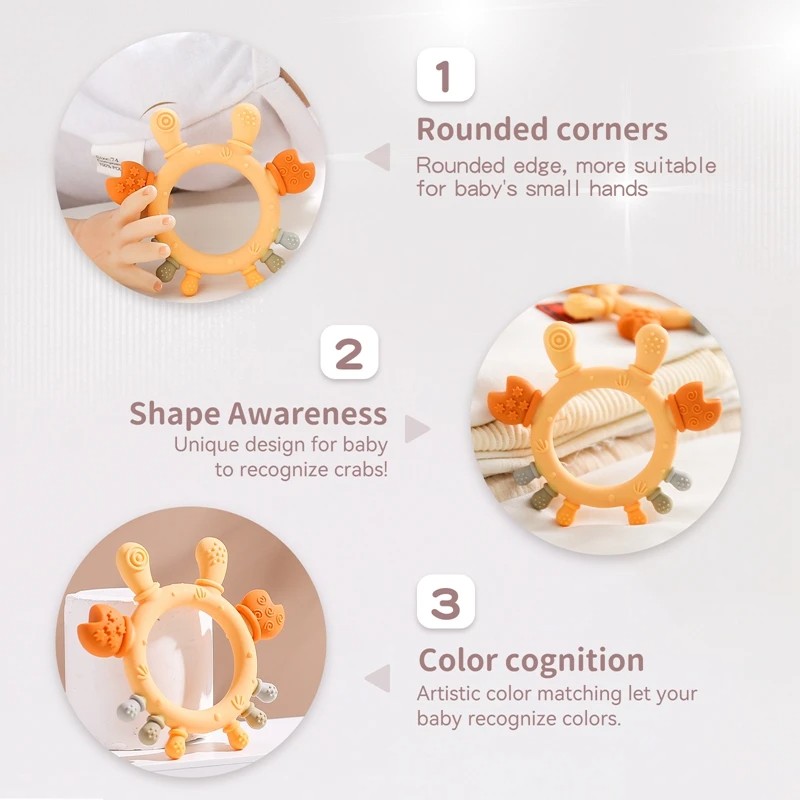 1

Rounded corners

Rounded edge, more suitable for baby's small hands

2

Shape Awareness

Unique design for baby to recognize crabs!

3

Color cognition

Artistic color matching let your baby recognize colors.