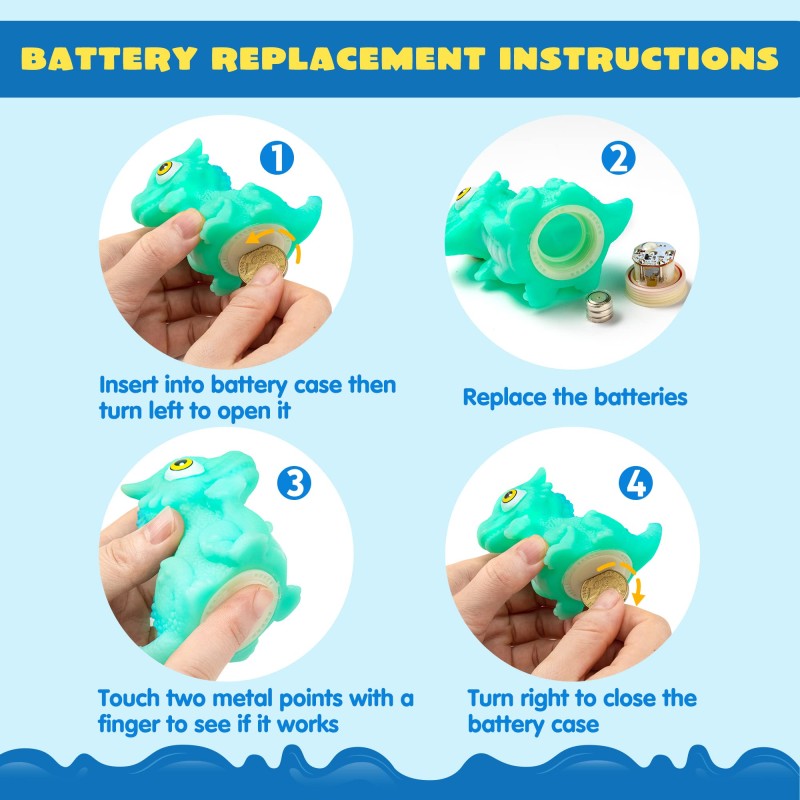 BATTERY REPLACEMENT INSTRUCTIONS

1

Insert into battery case then turn left to open it

2

Replace the batteries

3

Touch two metal points with a finger to see if it works

4

Turn right to close the battery case