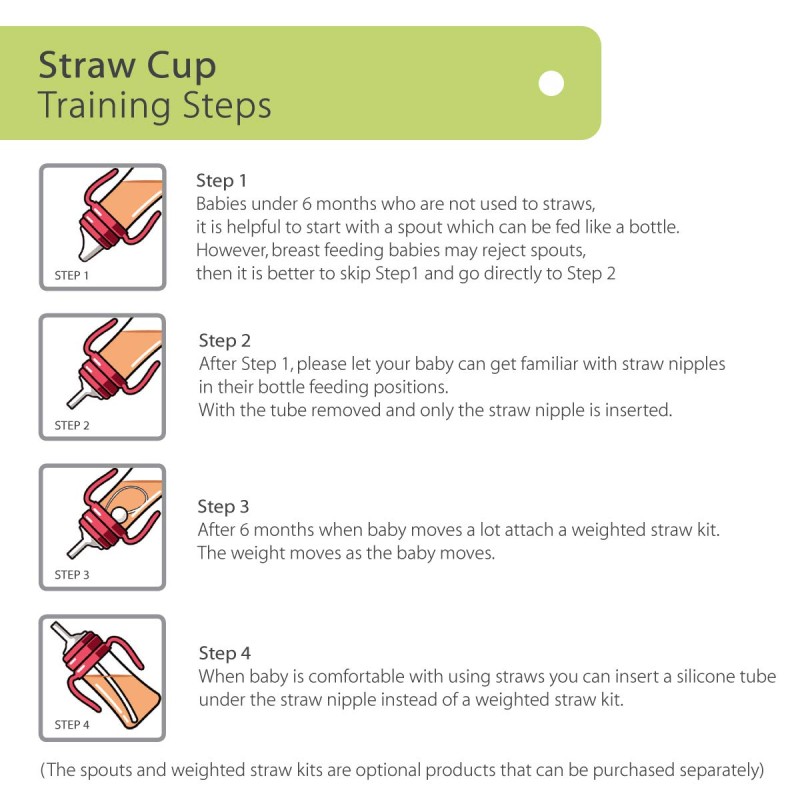 Straw Cup
Training Steps

STEP 1

Step 1
Babies under 6 months who are not used to straws, it is helpful to start with a spout which can be fed like a bottle. However, breast feeding babies may reject spouts, then it is better to skip Step1 and go directly to Step 2

STEP 2

Step 2
After Step 1, please let your baby can get familiar with straw nipples in their bottle feeding positions.
With the tube removed and only the straw nipple is inserted.

STEP 3

Step 3
After 6 months when baby moves a lot attach a weighted straw kit.
The weight moves as the baby moves.

STEP 4

Step 4
When baby is comfortable with using straws you can insert a silicone tube under the straw nipple instead of a weighted straw kit.

(The spouts and weighted straw kits are optional products that can be purchased separately)