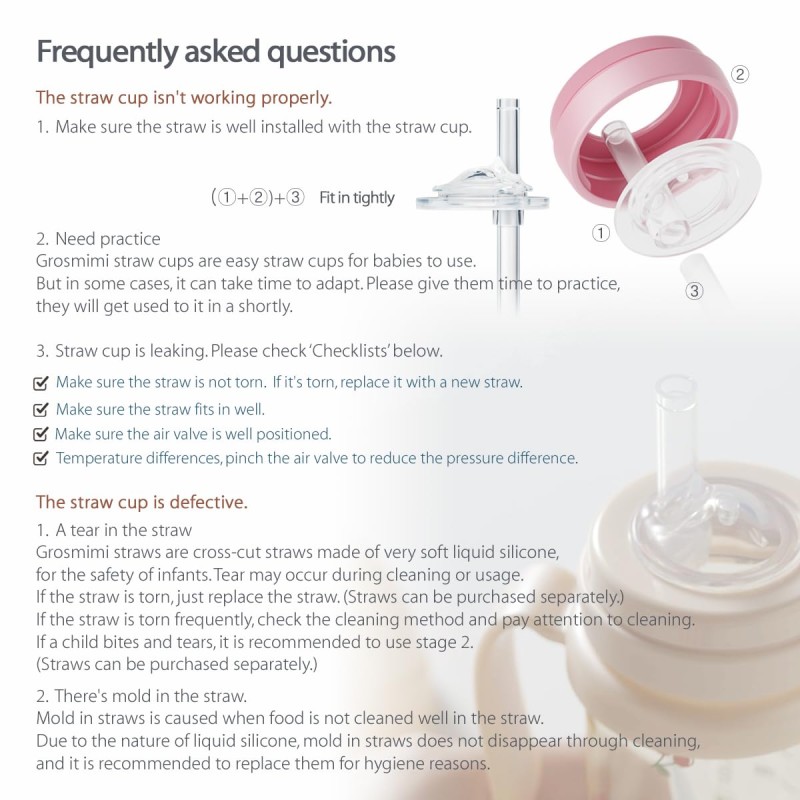 Frequently asked questions

The straw cup isn't working properly.

1. Make sure the straw is well installed with the straw cup.

(①+②)+③ Fit in tightly

②

①

③

2. Need practice
Grosmimi straw cups are easy straw cups for babies to use.
But in some cases, it can take time to adapt. Please give them time to practice, they will get used to it in a shortly.

3. Straw cup is leaking. Please check 'Checklists' below.

Make sure the straw is not torn. If it's torn, replace it with a new straw.

Make sure the straw fits in well.

Make sure the air valve is well positioned.

Temperature differences, pinch the air valve to reduce the pressure difference.

The straw cup is defective.

1. A tear in the straw
Grosmimi straws are cross-cut straws made of very soft liquid silicone, for the safety of infants. Tear may occur during cleaning or usage.
If the straw is torn, just replace the straw. (Straws can be purchased separately.)
If the straw is torn frequently, check the cleaning method and pay attention to cleaning.
If a child bites and tears, it is recommended to use stage 2.
(Straws can be purchased separately.)

2. There's mold in the straw.
Mold in straws is caused when food is not cleaned well in the straw.
Due to the nature of liquid silicone, mold in straws does not disappear through cleaning, and it is recommended to replace them for hygiene reasons.