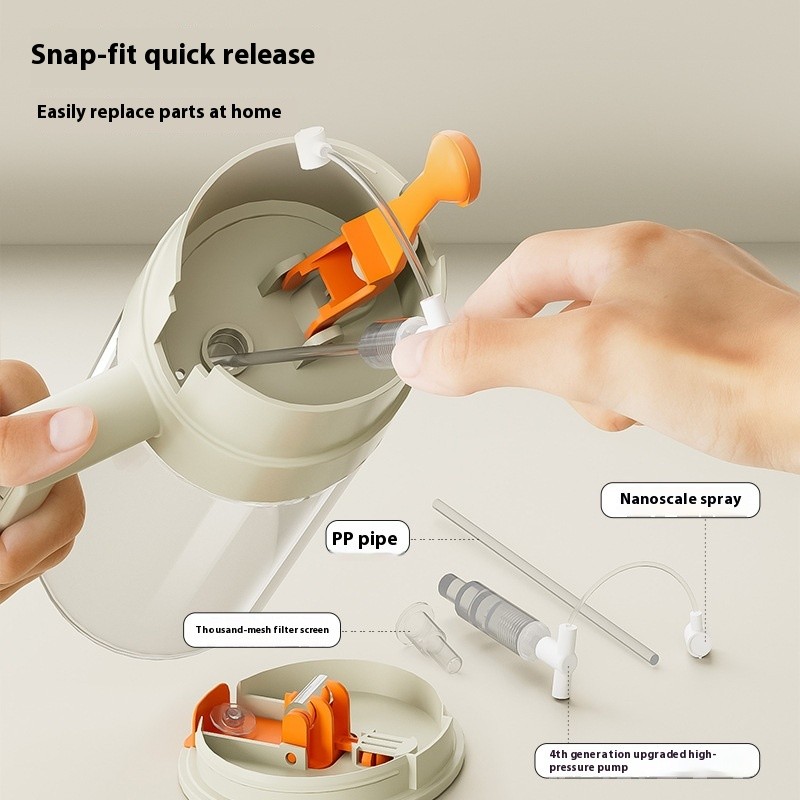 Snap-fit quick release

Easily replace parts at home

Nanoscale spray

PP pipe

Thousand-mesh filter screen

4th generation upgraded high-pressure pump