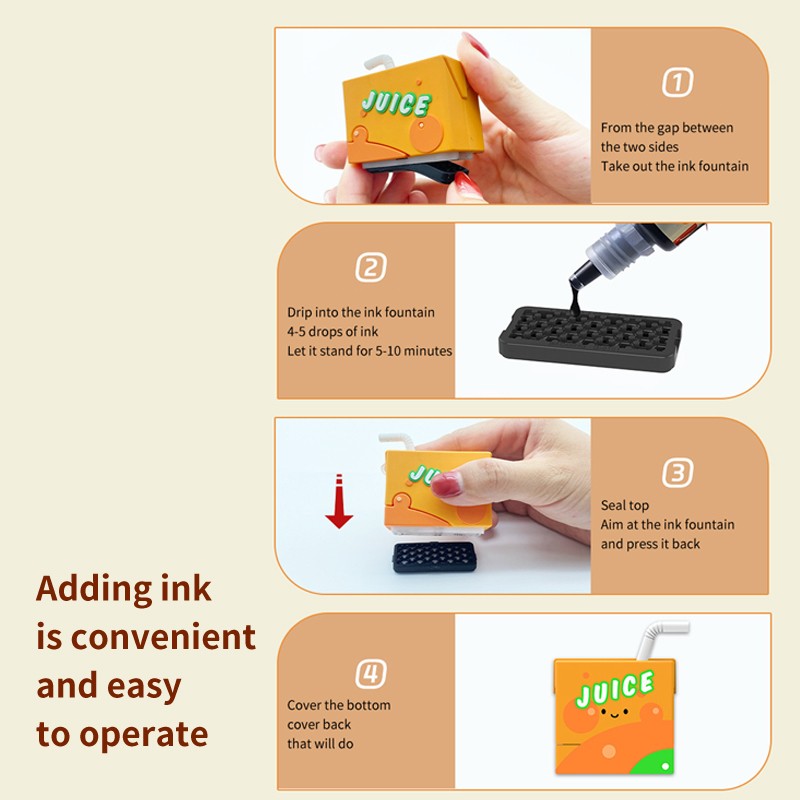 JUICE

1
From the gap between the two sides
Take out the ink fountain

2
Drip into the ink fountain
4-5 drops of ink
Let it stand for 5-10 minutes

JU

3
Seal top
Aim at the ink fountain and press it back

Adding ink is convenient and easy to operate

4
Cover the bottom cover back that will do

JUICE