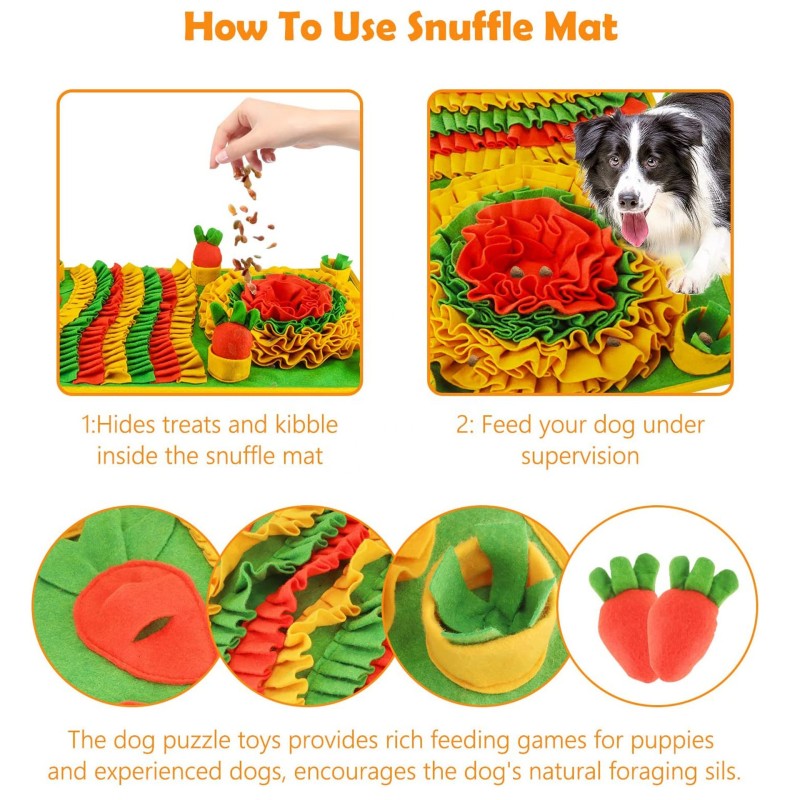 How To Use Snuffle Mat

1:Hides treats and kibble inside the snuffle mat

2: Feed your dog under supervision

The dog puzzle toys provides rich feeding games for puppies and experienced dogs, encourages the dog's natural foraging sils.