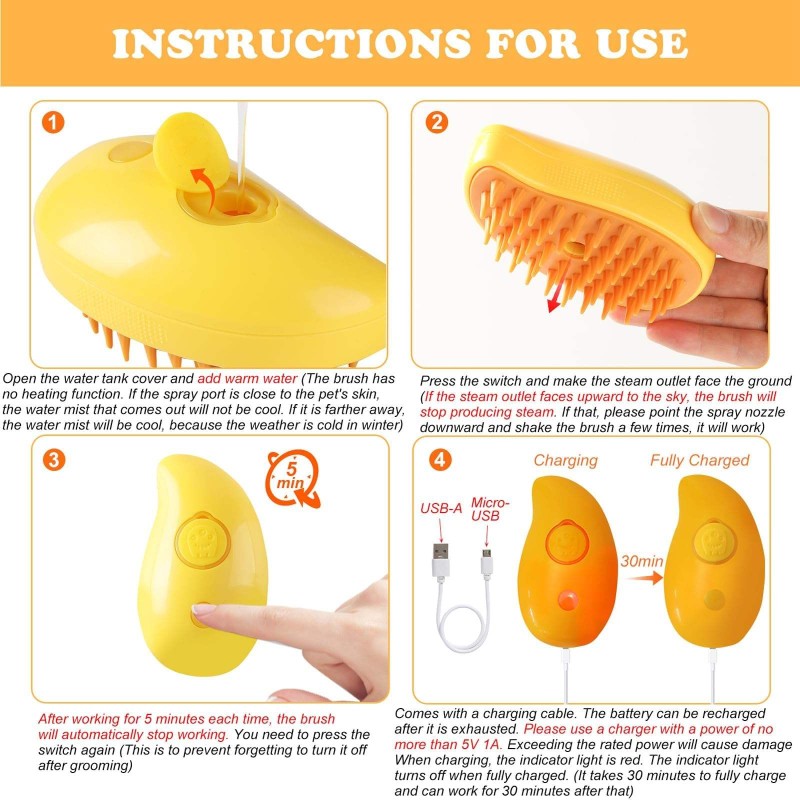 INSTRUCTIONS FOR USE

1

Open the water tank cover and add warm water (The brush has no heating function. If the spray port is close to the pet's skin, the water mist that comes out will not be cool. If it is farther away, the water mist will be cool, because the weather is cold in winter)

2

Press the switch and make the steam outlet face the ground (If the steam outlet faces upward to the sky, the brush will stop producing steam. If that, please point the spray nozzle downward and shake the brush a few times, it will work)

3

5 min

After working for 5 minutes each time, the brush will automatically stop working. You need to press the switch again (This is to prevent forgetting to turn it off after grooming)

4

Charging

Fully Charged

USB-A

Micro-USB

30min

Comes with a charging cable. The battery can be recharged after it is exhausted. Please use a charger with a power of no more than 5V 1A. Exceeding the rated power will cause damage When charging, the indicator light is red. The indicator light turns off when fully charged. (It takes 30 minutes to fully charge and can work for 30 minutes after that)