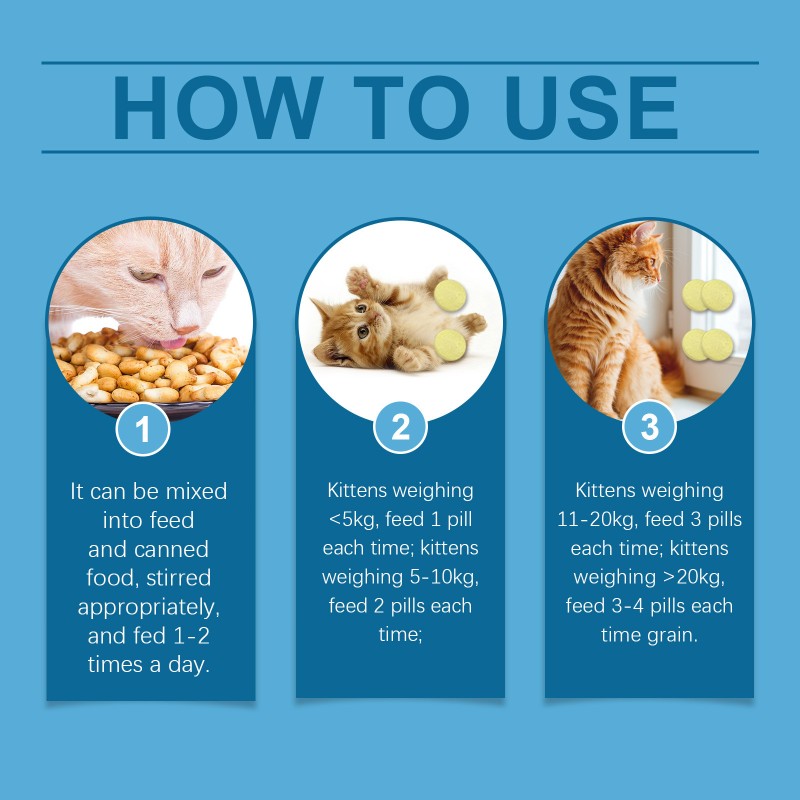 HOW TO USE

1

It can be mixed into feed and canned food, stirred appropriately, and fed 1-2 times a day.

2

Kittens weighing <5kg, feed 1 pill each time; kittens weighing 5-10kg, feed 2 pills each time;

3

Kittens weighing 11-20kg, feed 3 pills each time; kittens weighing >20kg, feed 3-4 pills each time grain.