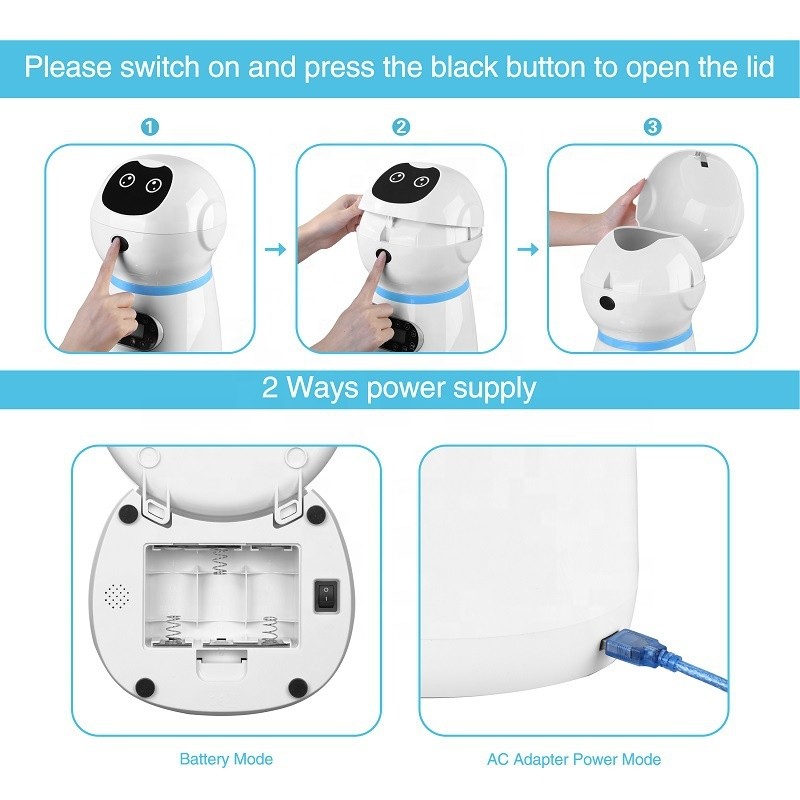 Please switch on and press the black button to open the lid

1

2

3

2 Ways power supply

Battery Mode

AC Adapter Power Mode