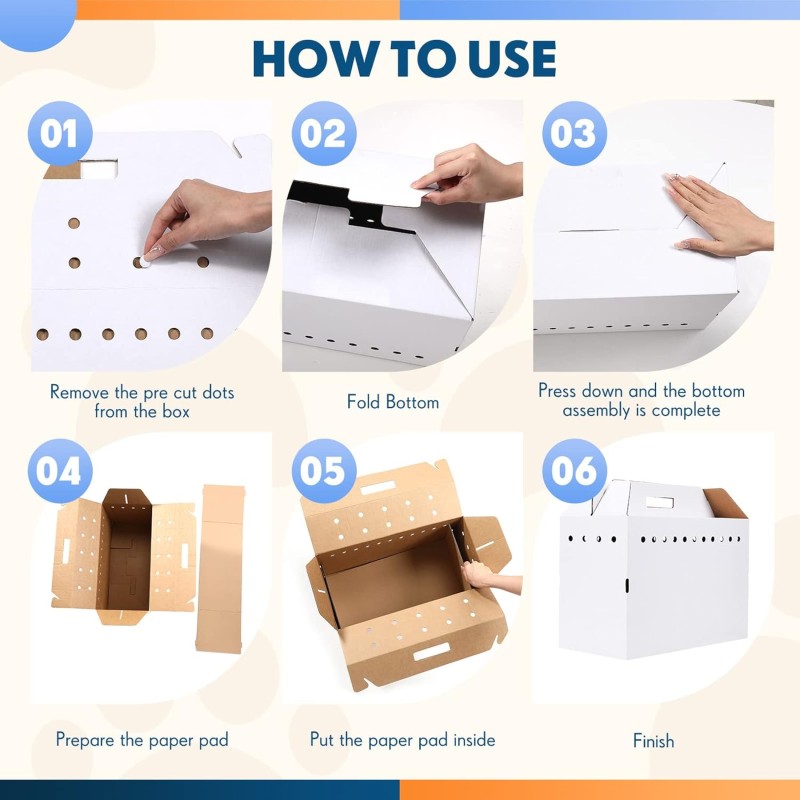 HOW TO USE

01

Remove the pre cut dots from the box

02

Fold Bottom

03

Press down and the bottom assembly is complete

04

Prepare the paper pad

05

Put the paper pad inside

06

Finish