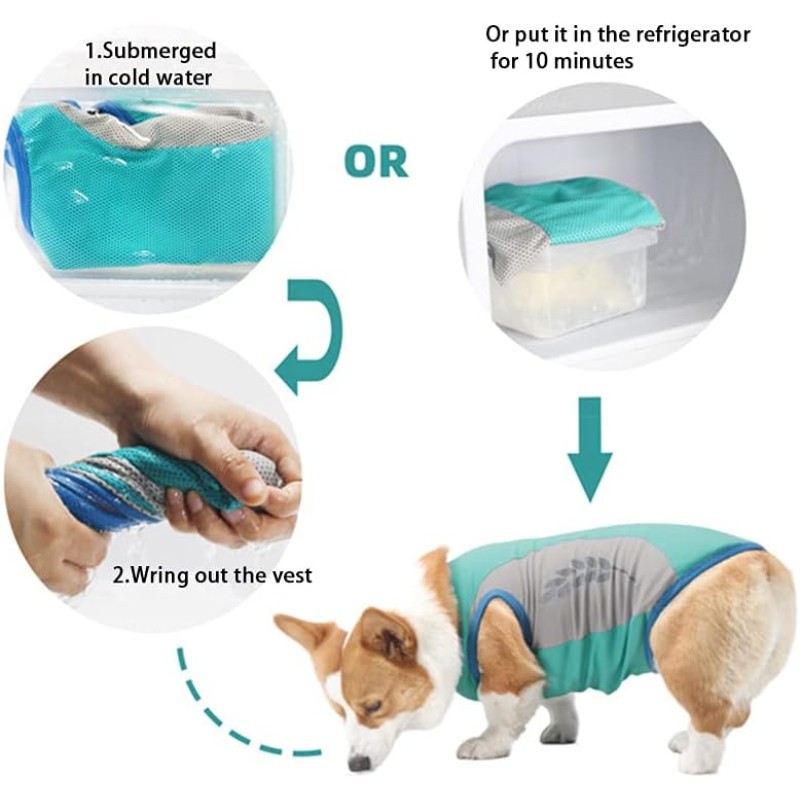 1.Submerged in cold water

OR

Or put it in the refrigerator for 10 minutes

2.Wring out the vest