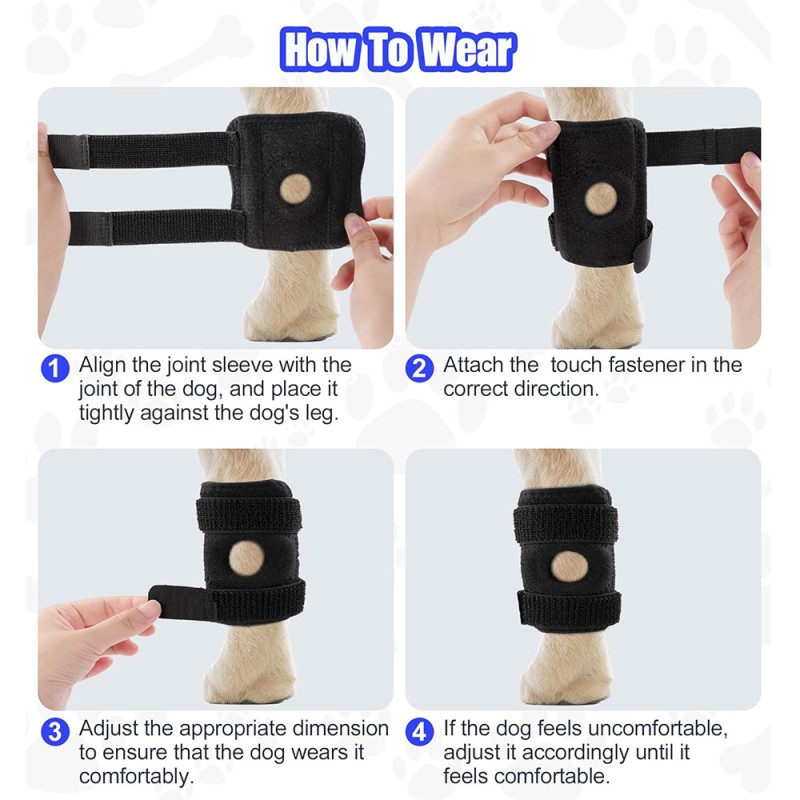 How To Wear

1 Align the joint sleeve with the joint of the dog, and place it tightly against the dog's leg.

2 Attach the  touch fastener in the correct direction.

3 Adjust the appropriate dimension to ensure that the dog wears it comfortably.

4 If the dog feels uncomfortable, adjust it accordingly until it feels comfortable.