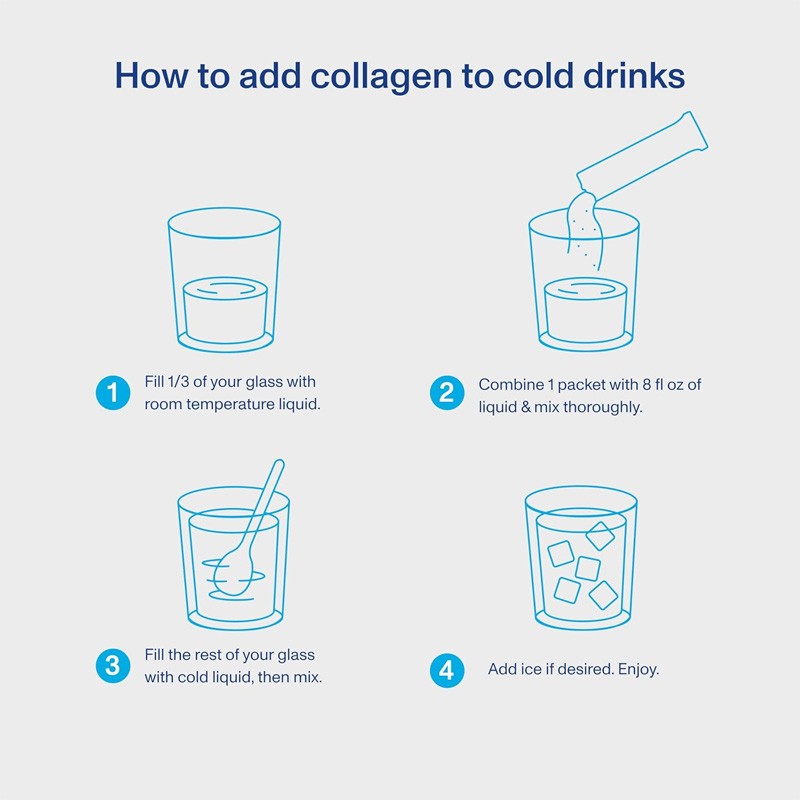 How to add collagen to cold drinks

1 Fill 1/3 of your glass with room temperature liquid.

2 Combine 1 packet with 8 fl oz of liquid & mix thoroughly.

3 Fill the rest of your glass with cold liquid, then mix.

4 Add ice if desired. Enjoy.