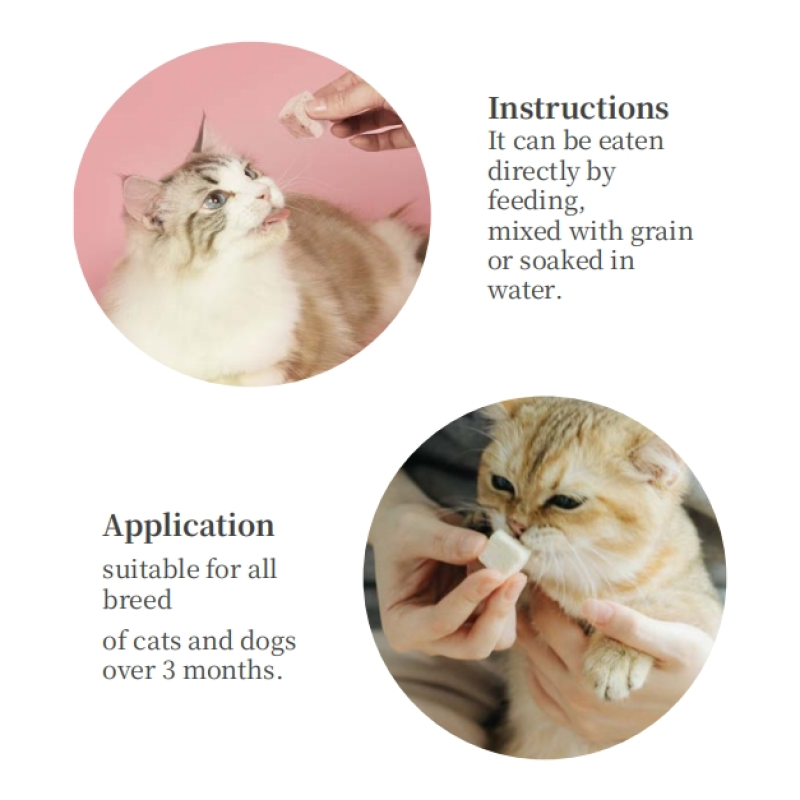 Instructions
It can be eaten directly by feeding,
mixed with grain or soaked in water.

Application
suitable for all breed

of cats and dogs over 3 months.