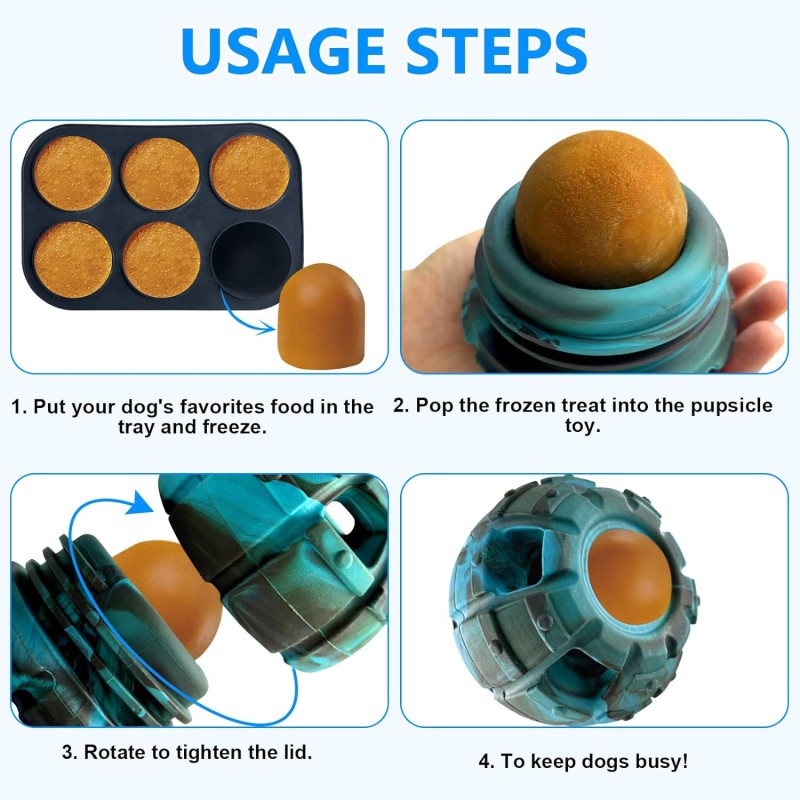 USAGE STEPS

1. Put your dog's favorites food in the tray and freeze.

2. Pop the frozen treat into the pupsicle toy.

3. Rotate to tighten the lid.

4. To keep dogs busy!