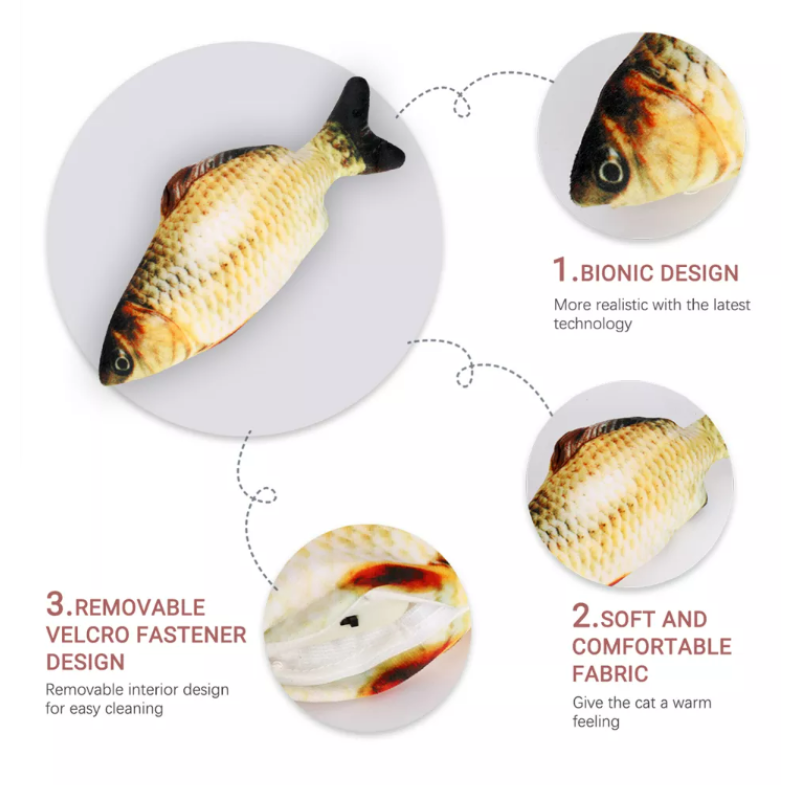 1.BIONIC DESIGN

More realistic with the latest technology

2.SOFT AND COMFORTABLE FABRIC

Give the cat a warm feeling

3.REMOVABLE VELCRO FASTENER DESIGN

Removable interior design for easy cleaning