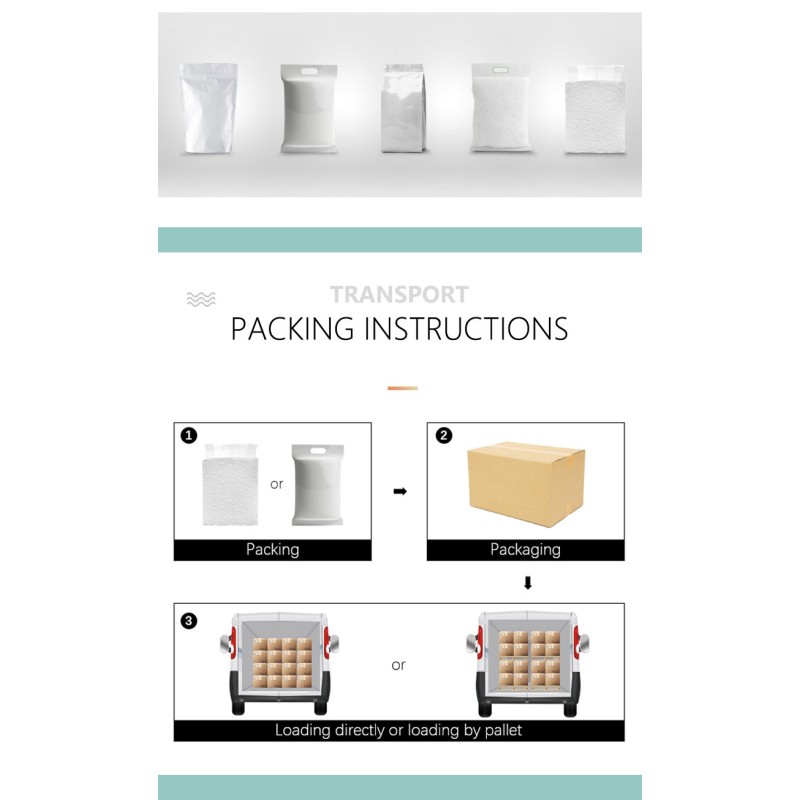 TRANSPORT
PACKING INSTRUCTIONS

1
or
Packing

2
Packaging

3
or
Loading directly or loading by pallet