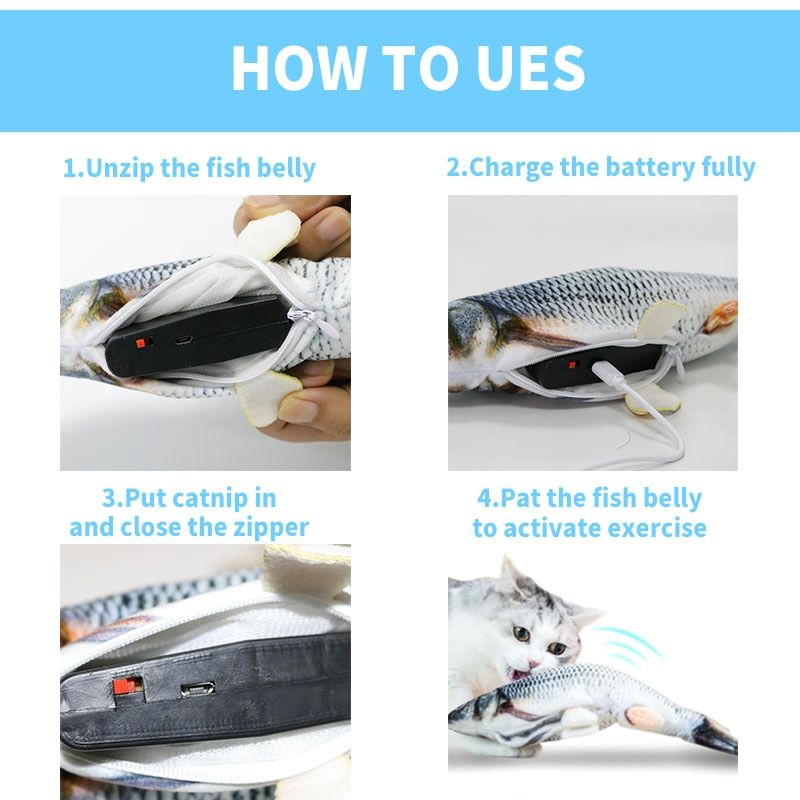 HOW TO UES

1.Unzip the fish belly

2.Charge the battery fully

3.Put catnip in and close the zipper

4.Pat the fish belly to activate exercise