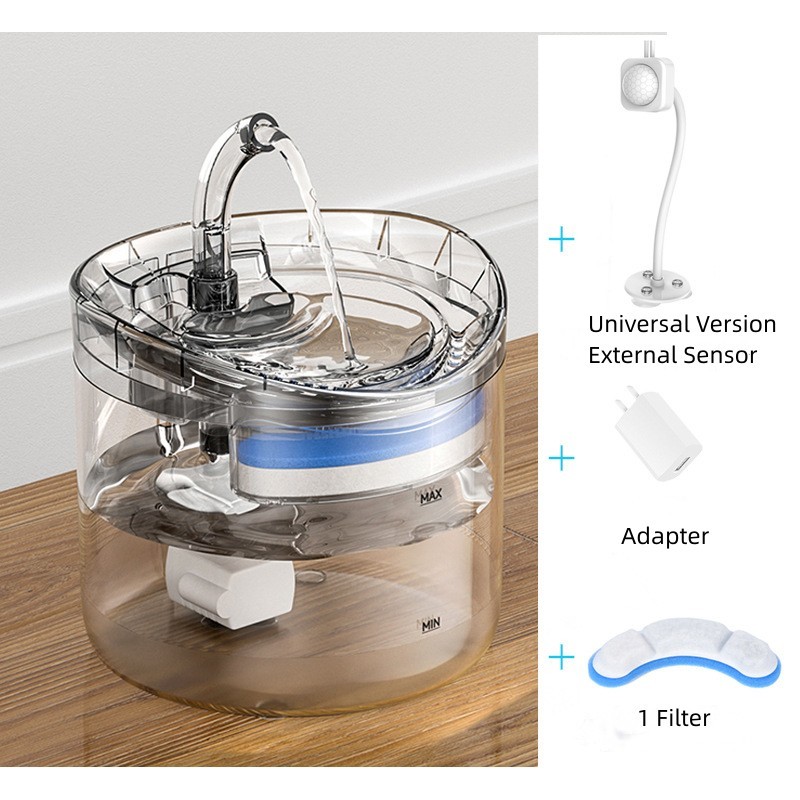 MAX

MIN

+

Universal Version External Sensor

+

Adapter

+

1 Filter