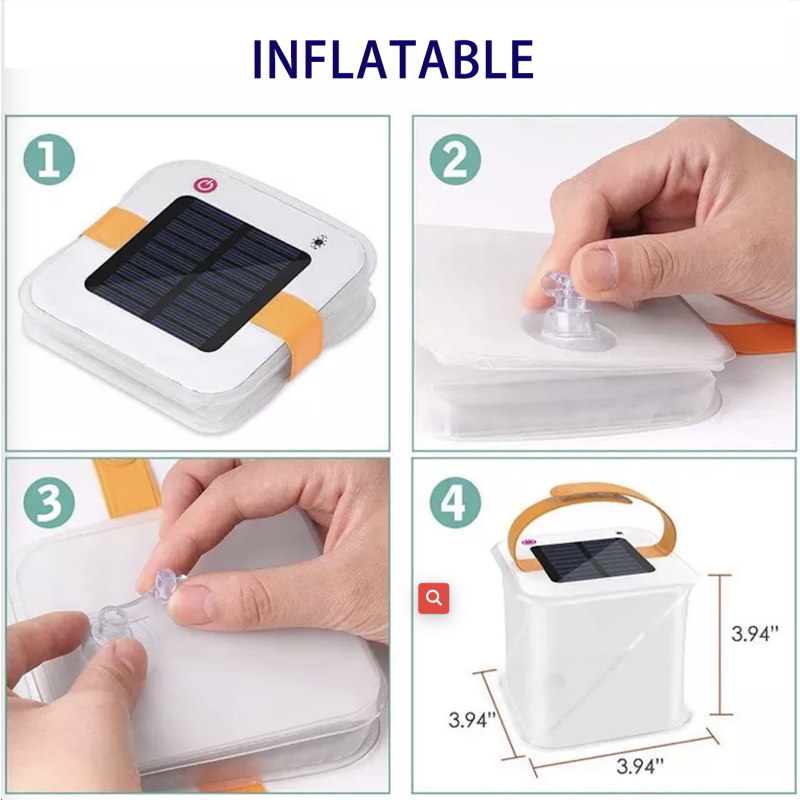 INFLATABLE

1

2

3

4

3.94''

3.94''

3.94''