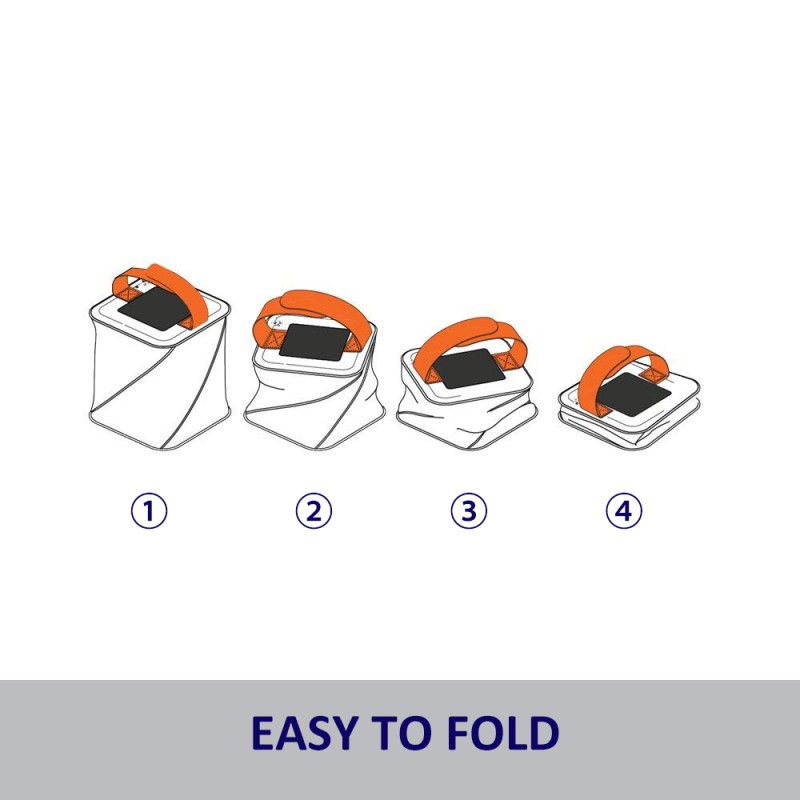 ①

②

③

④

EASY TO FOLD