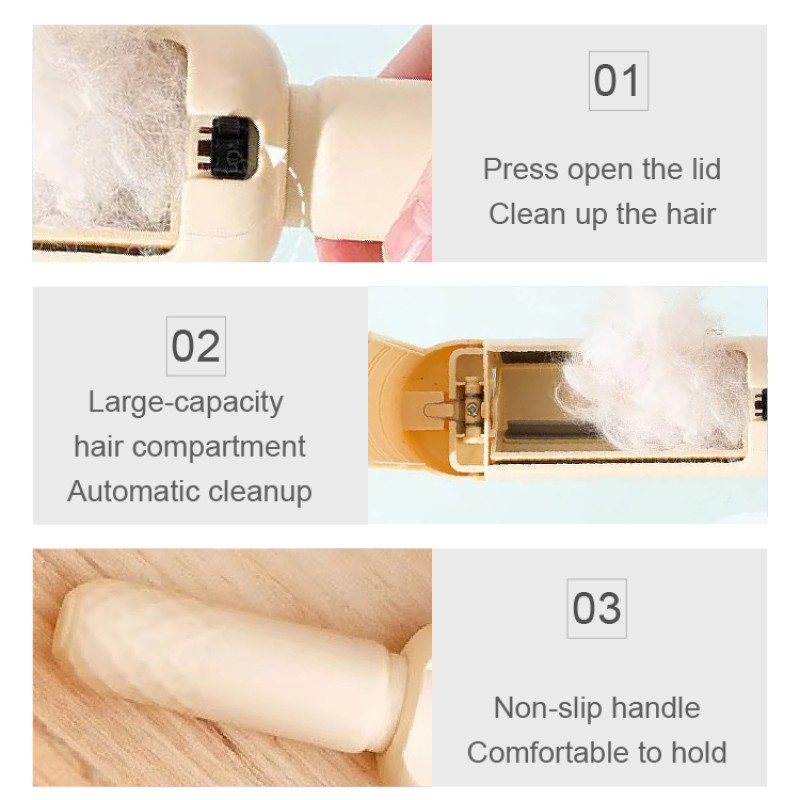 01

Press open the lid
Clean up the hair

02

Large-capacity
hair compartment
Automatic cleanup

03

Non-slip handle
Comfortable to hold