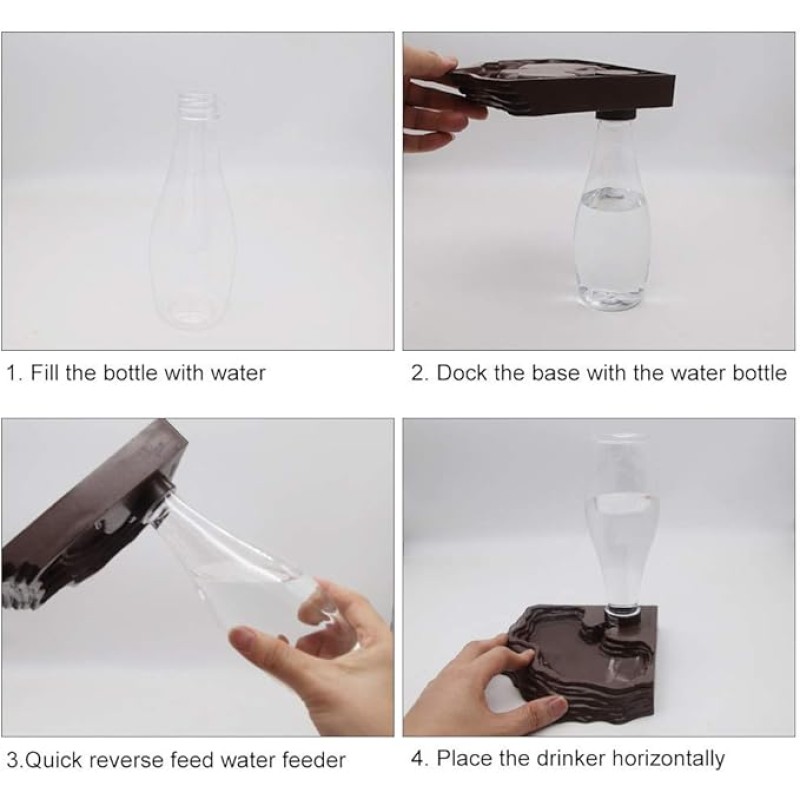 1. Fill the bottle with water

2. Dock the base with the water bottle

3.Quick reverse feed water feeder

4. Place the drinker horizontally