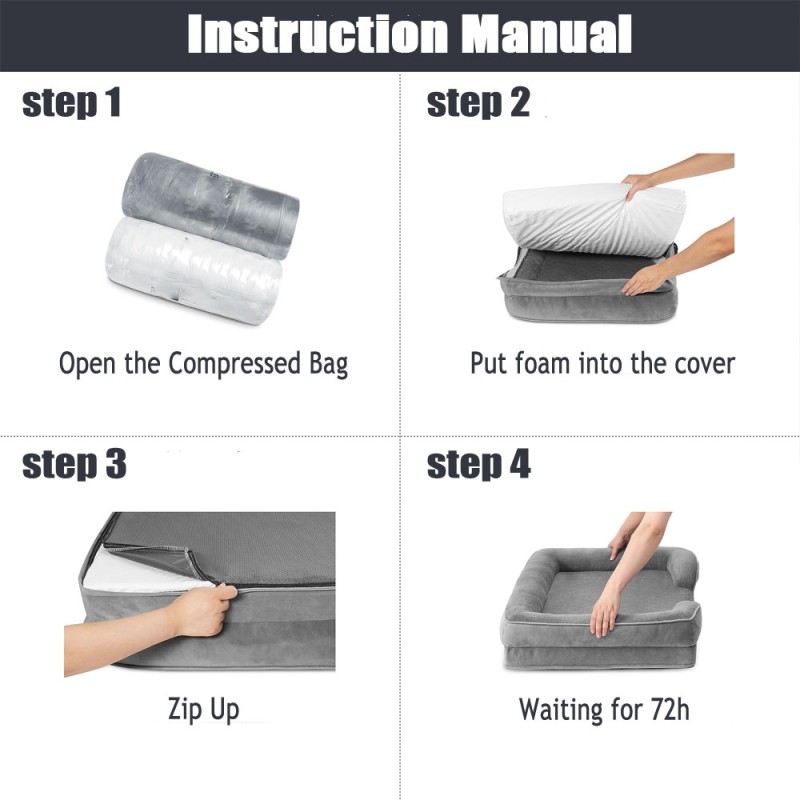 Instruction Manual

step 1

Open the Compressed Bag

step 2

Put foam into the cover

step 3

Zip Up

step 4

Waiting for 72h