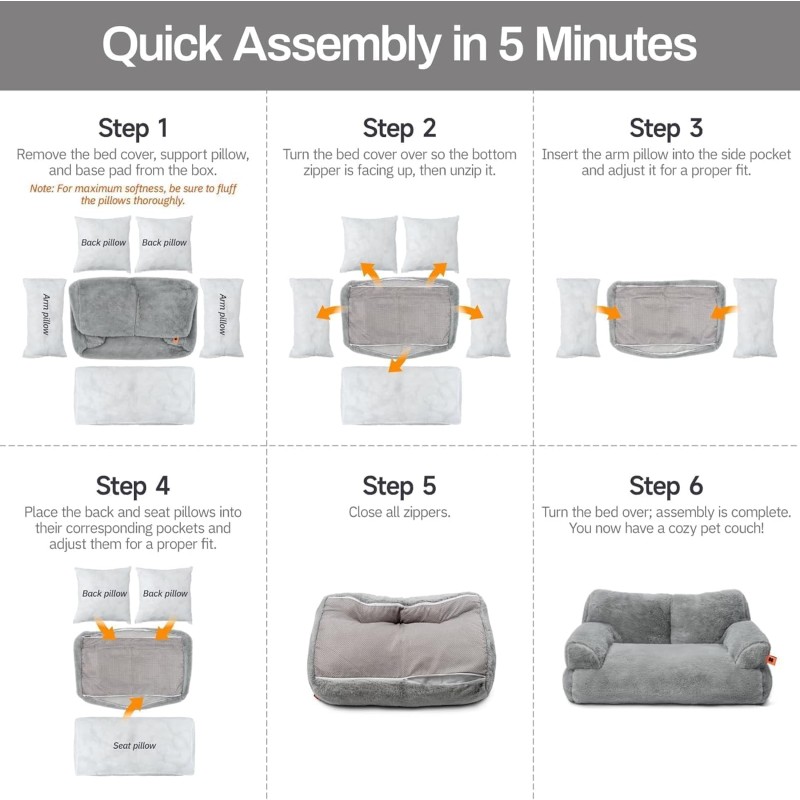 Quick Assembly in 5 Minutes

Step 1
Remove the bed cover, support pillow, and base pad from the box.
Note: For maximum softness, be sure to fluff the pillows thoroughly.

Back pillow
Back pillow
Arm pillow
Arm pillow

Step 2
Turn the bed cover over so the bottom zipper is facing up, then unzip it.

Step 3
Insert the arm pillow into the side pocket and adjust it for a proper fit.

Step 4
Place the back and seat pillows into their corresponding pockets and adjust them for a proper fit.

Back pillow
Back pillow
Seat pillow

Step 5
Close all zippers.

Step 6
Turn the bed over; assembly is complete. You now have a cozy pet couch!