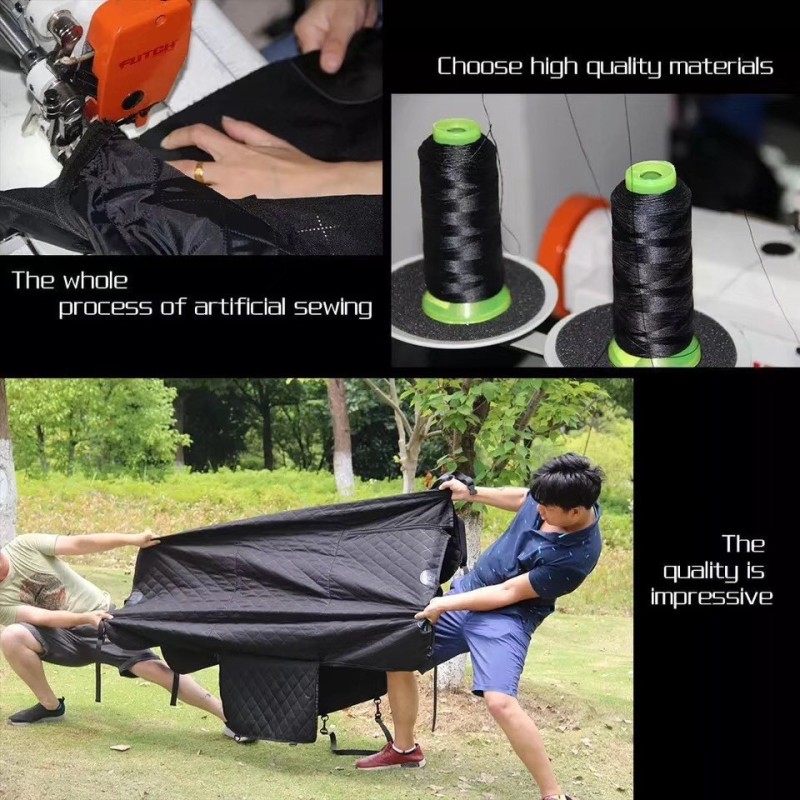 FUTCH

Choose high quality materials

The whole process of artificial sewing

The quality is impressive