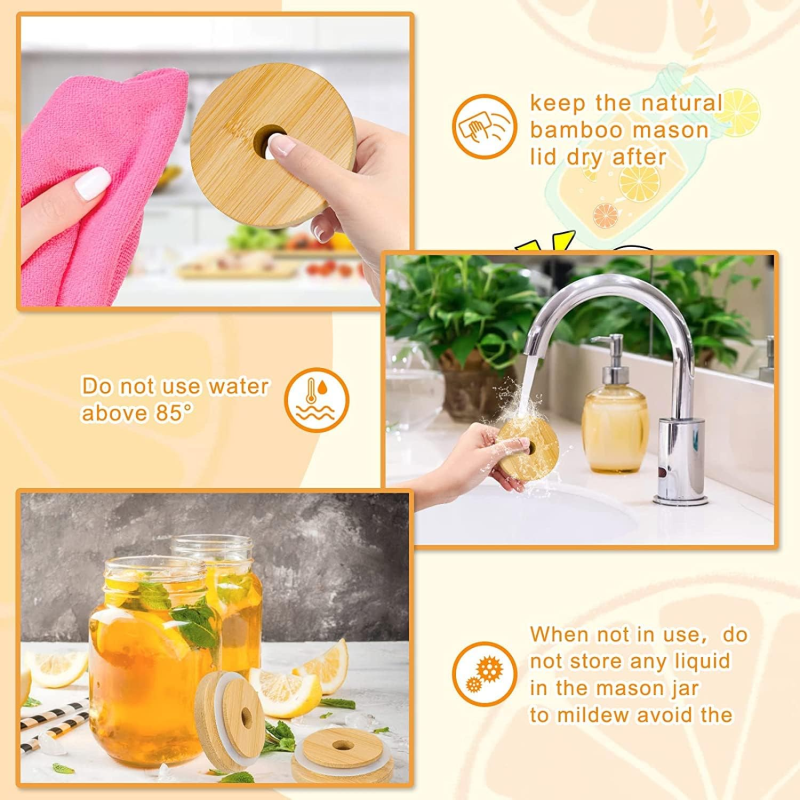 keep the natural bamboo mason lid dry after

Do not use water above 85°

When not in use, do not store any liquid in the mason jar to mildew avoid the