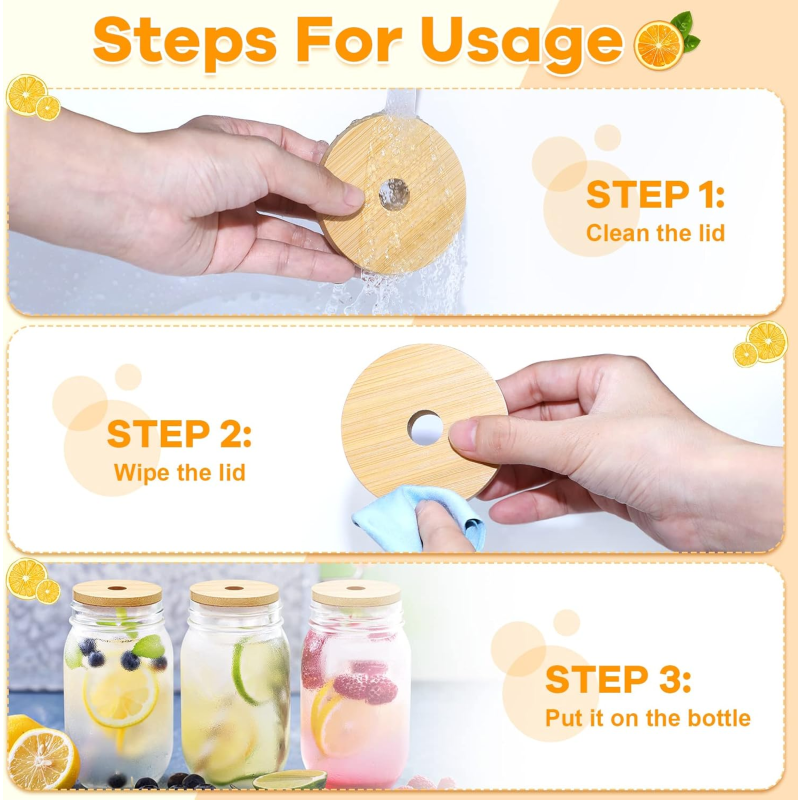 Steps For Usage

STEP 1:
Clean the lid

STEP 2:
Wipe the lid

STEP 3:
Put it on the bottle