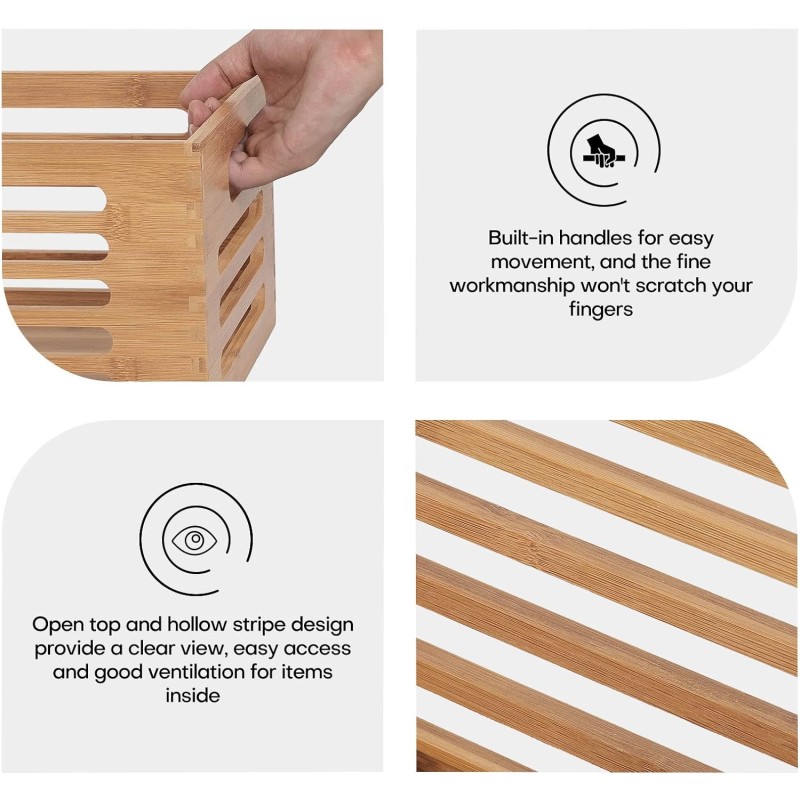 Built-in handles for easy movement, and the fine workmanship won't scratch your fingers

Open top and hollow stripe design provide a clear view, easy access and good ventilation for items inside